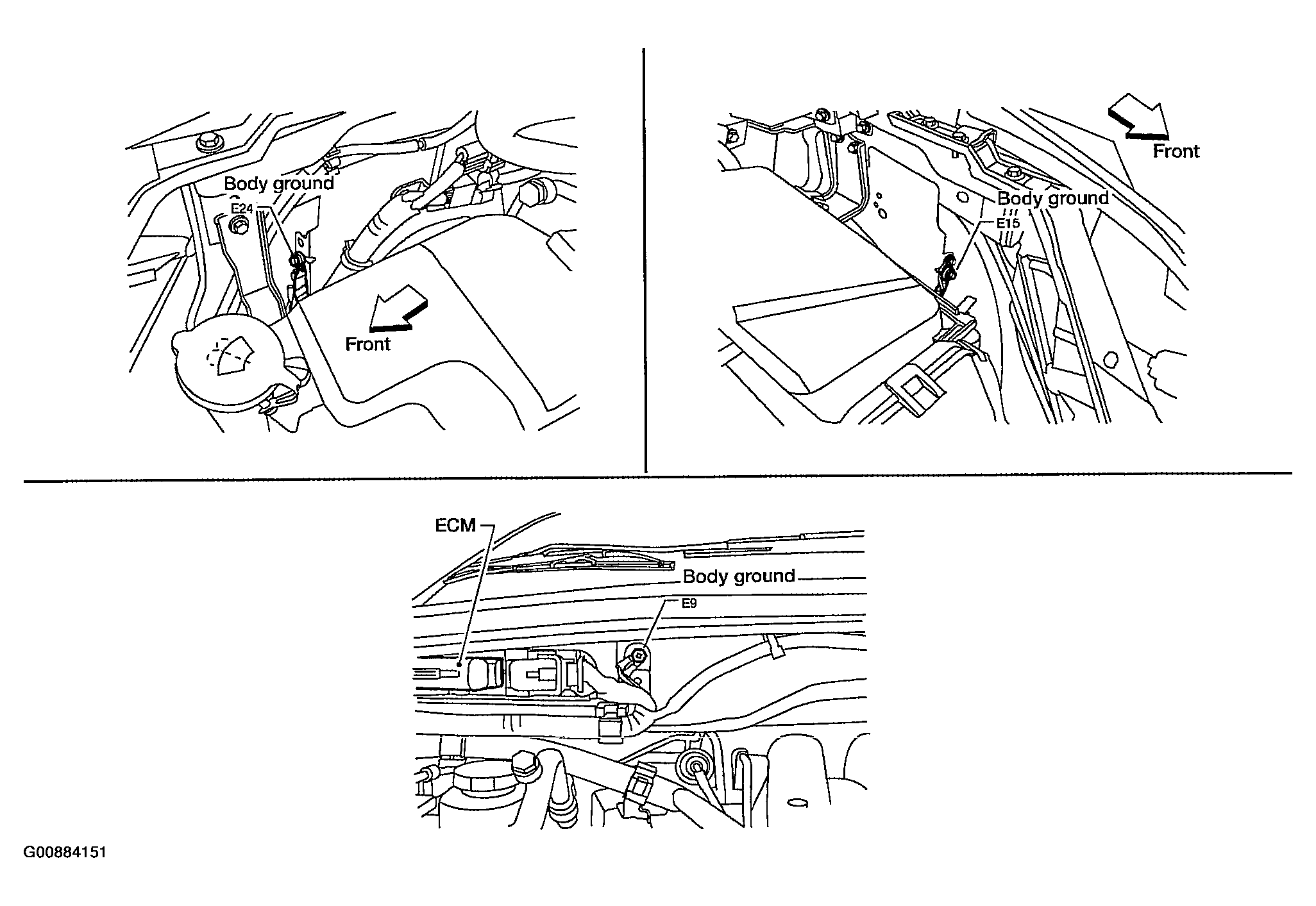 Body ground
E24
Front

Front
Body ground
E15

ECM
Body ground
E9

G00884151