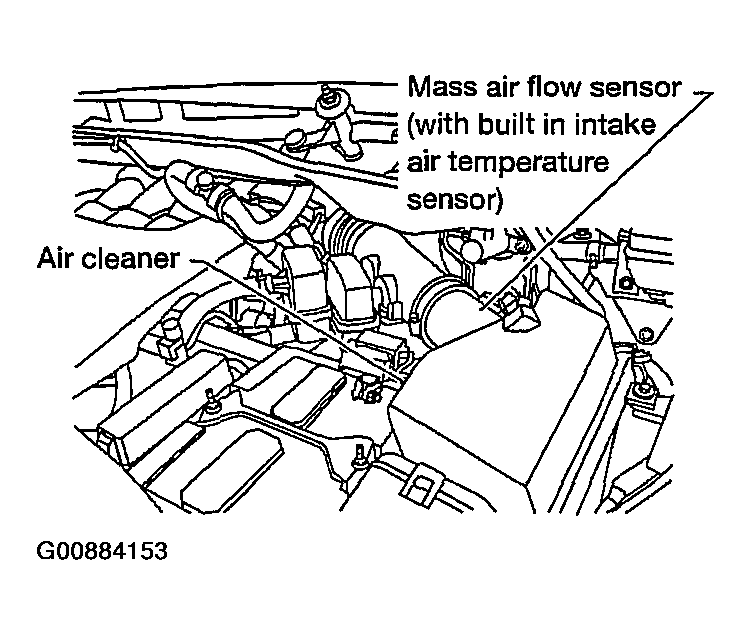 Mass air flow sensor (with built in intake air temperature sensor)

Air cleaner

G00884153