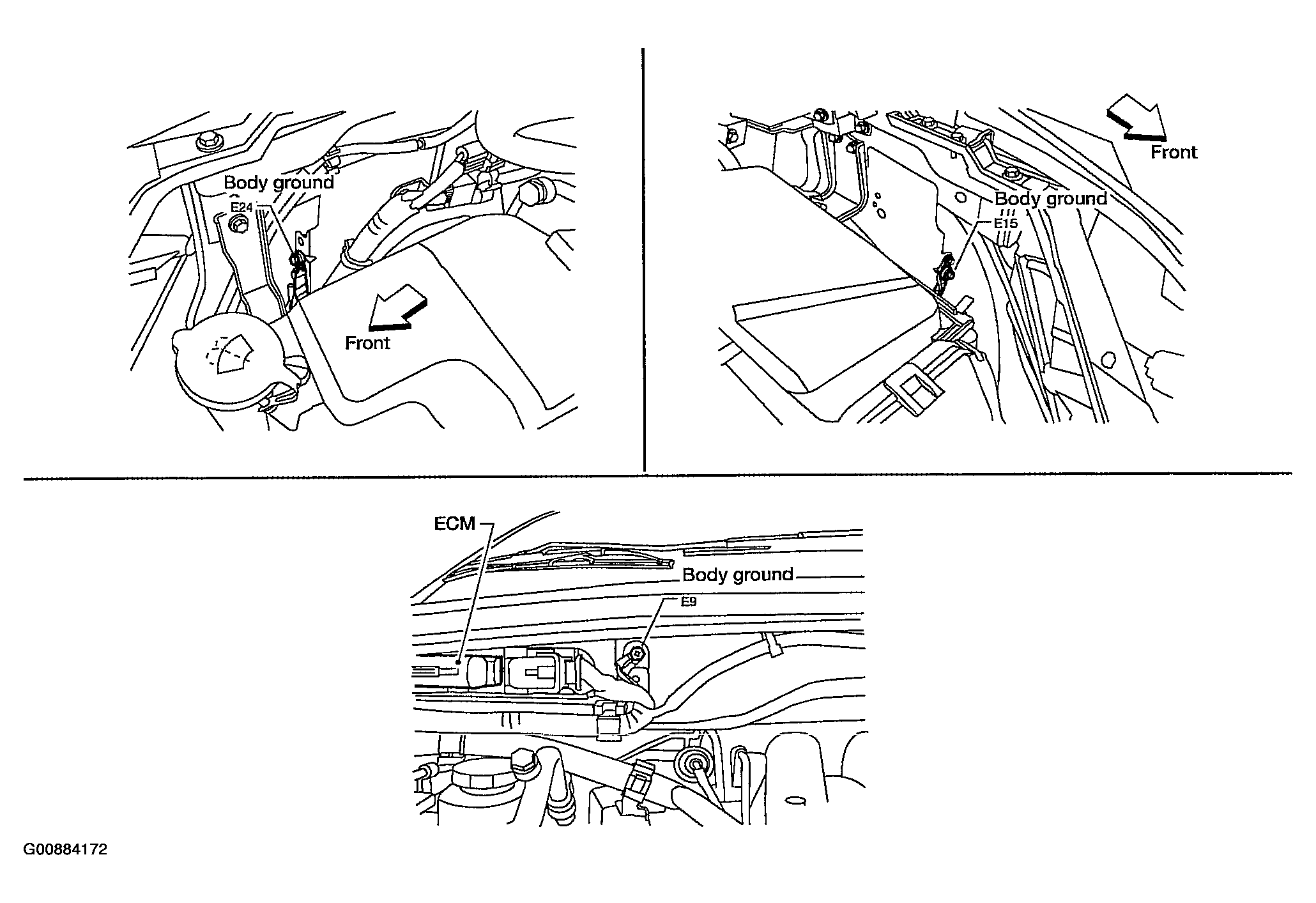 Body ground
E24
Front

Front
Body ground
E15

ECM
Body ground
E9

G00884172