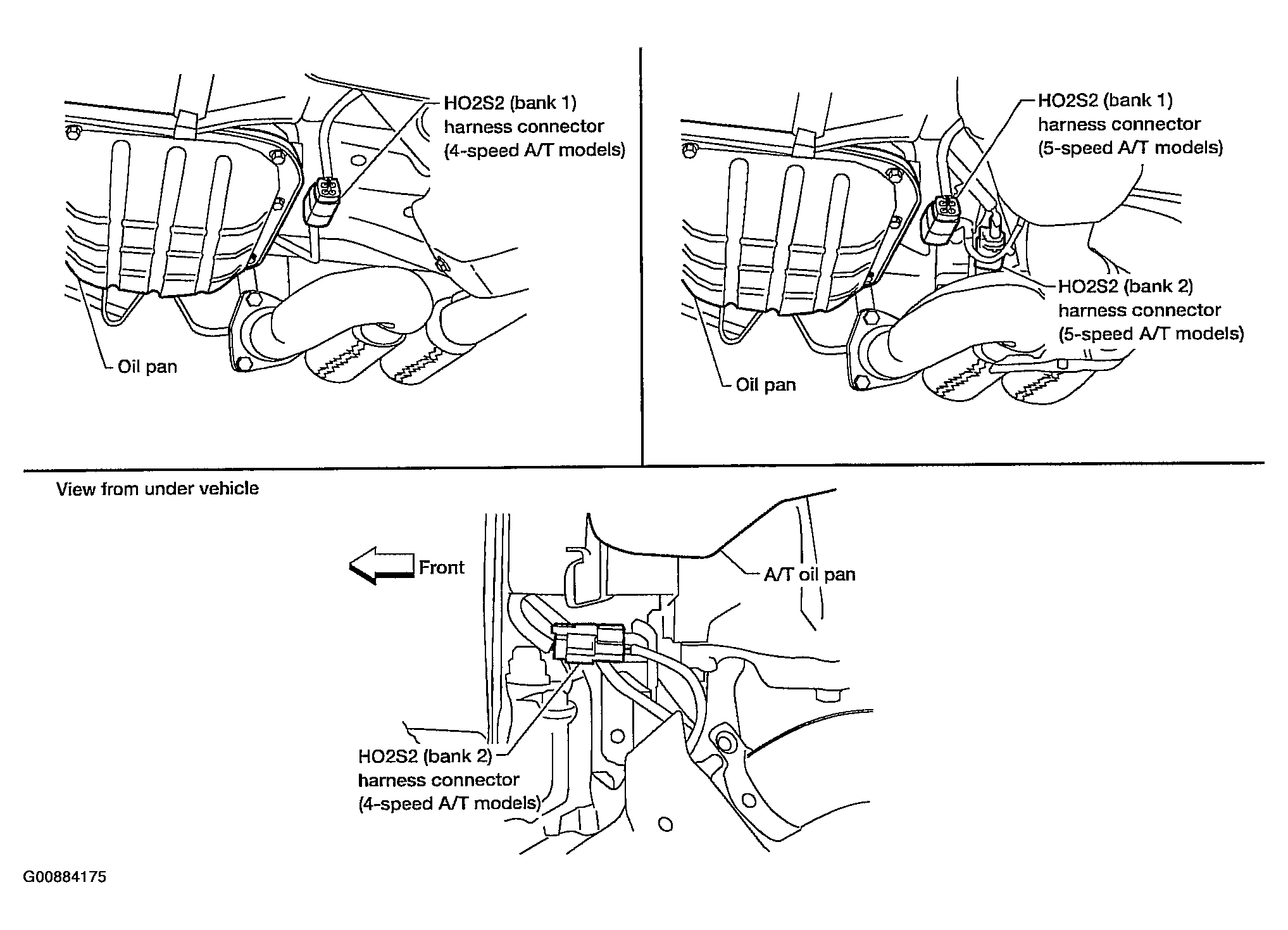 HO2S2 (bank 1) harness connector (4-speed A/T models)

Oil pan

HO2S2 (bank 1) harness connector (5-speed A/T models)

HO2S2 (bank 2) harness connector (5-speed A/T models)

Oil pan

View from under vehicle

Front

A/T oil pan

HO2S2 (bank 2) harness connector (4-speed A/T models)

G00884175