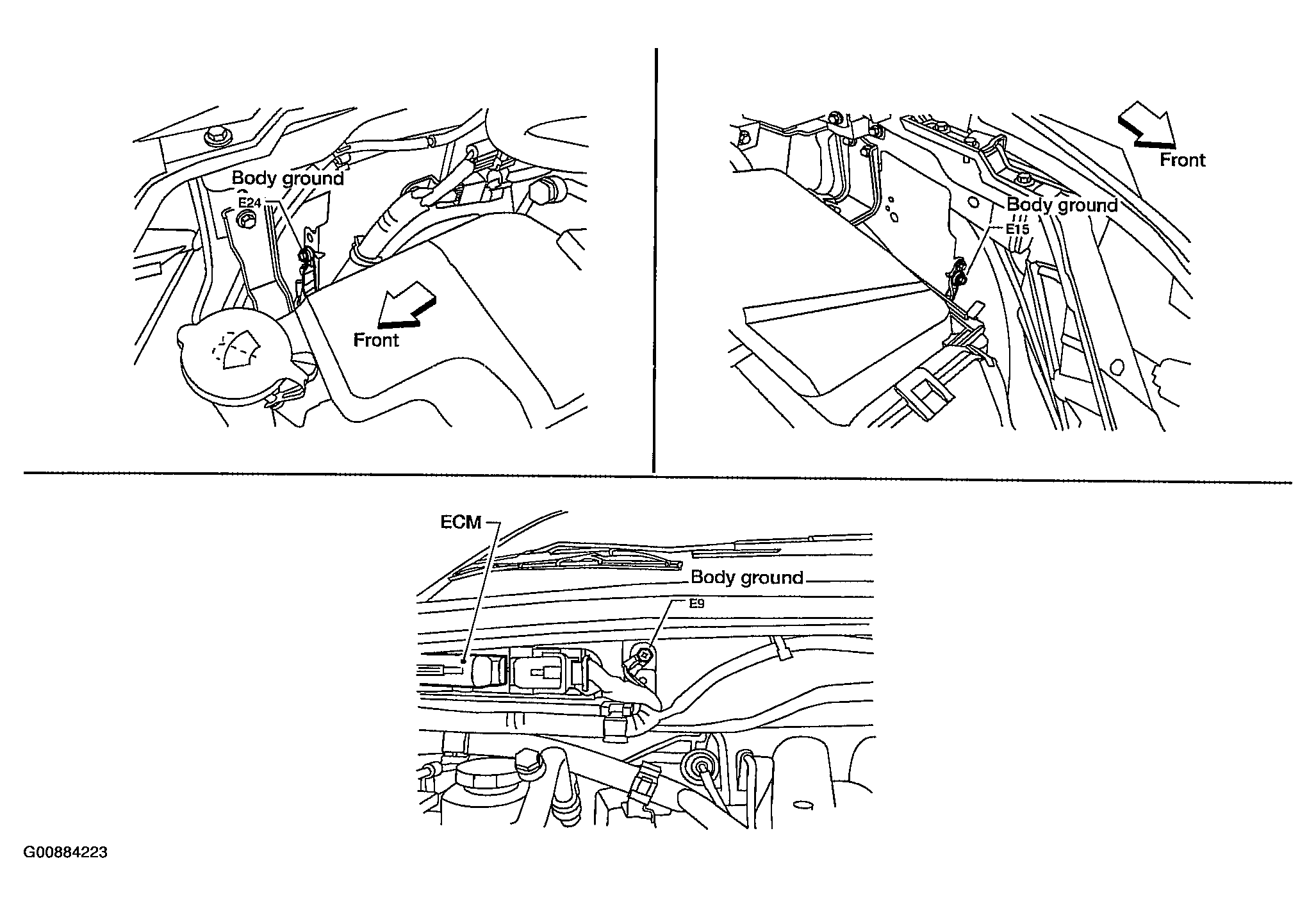 Body ground
E24
Front

Front
Body ground
E15

ECM
Body ground
E9

G00884223