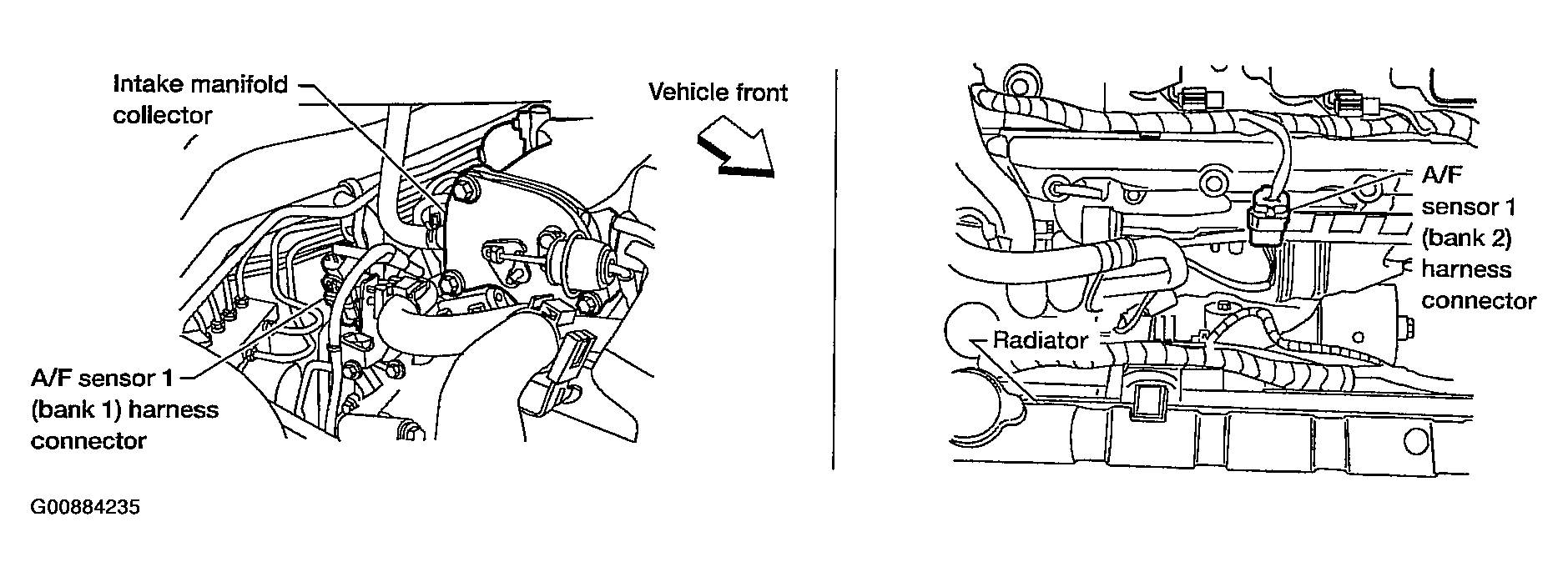 Intake manifold collector

Vehicle front

A/F sensor 1 (bank 1) harness connector

A/F sensor 1 (bank 2) harness connector

Radiator

G00884235