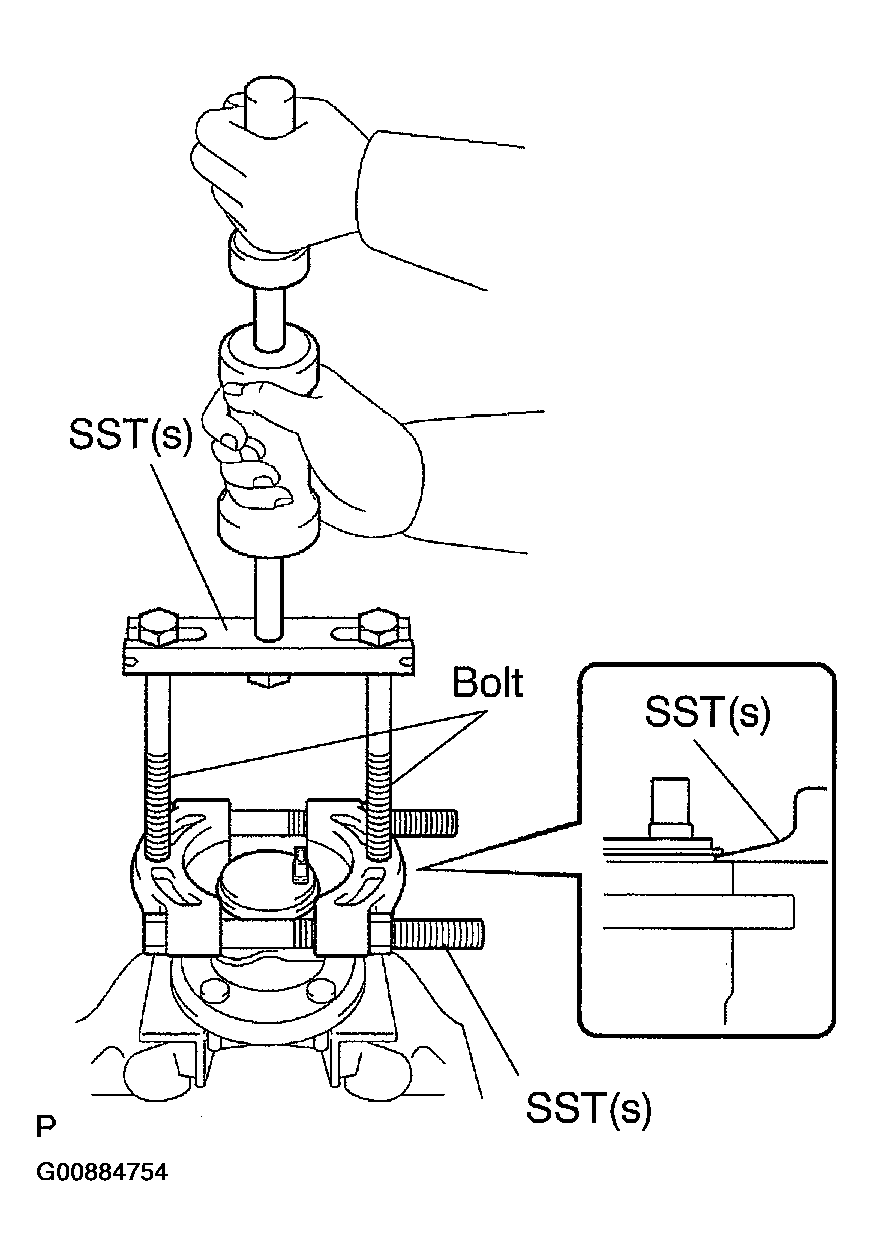 SST(s)
Bolt
SST(s)
SST(s)
P
G00884754