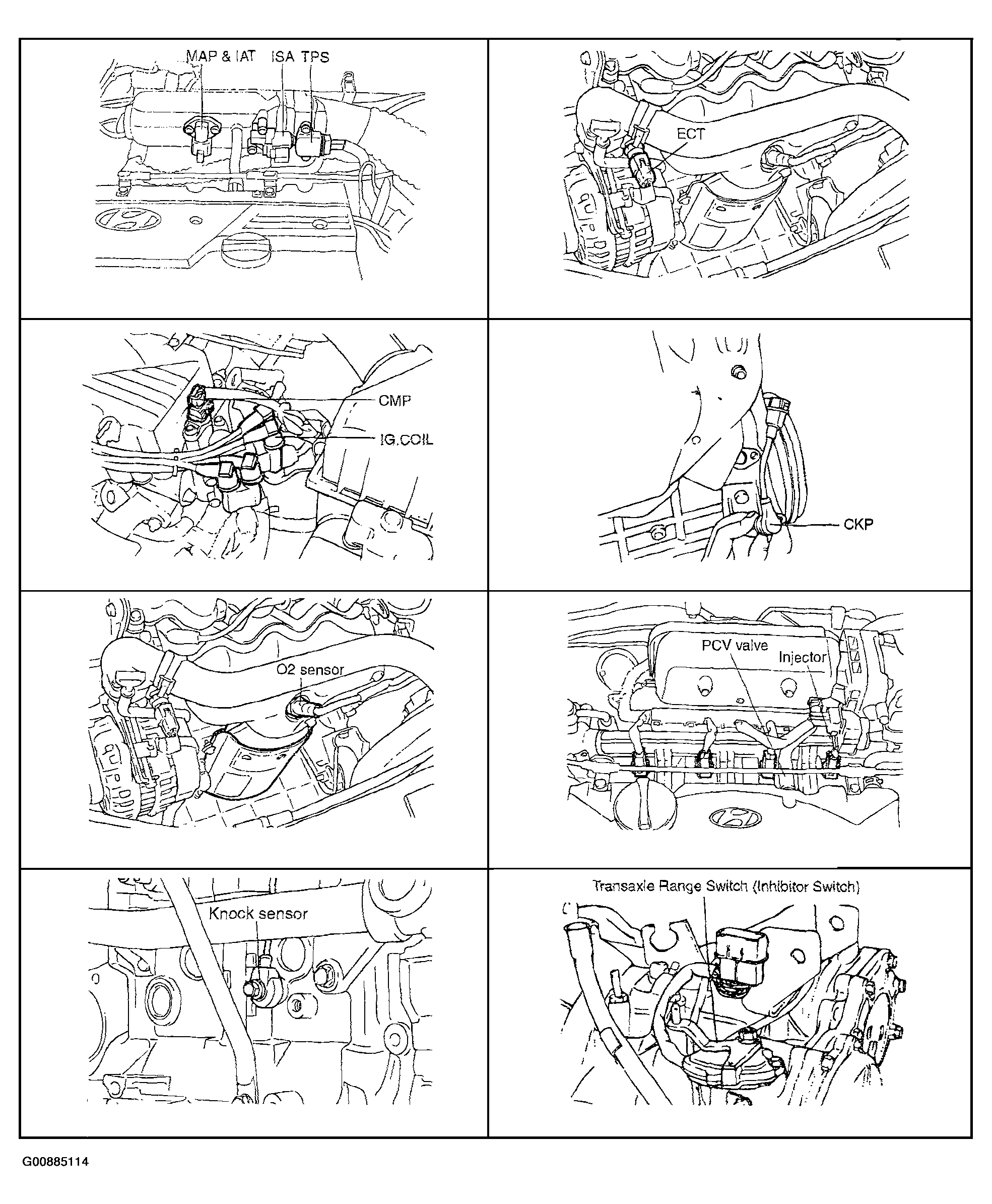 MAP & IAT ISA TPS

ECT

CMP

IG.COIL

CKP

O2 sensor

PCV valve

Injector

Knock sensor

Transaxle Range Switch (Inhibitor Switch)

G00885114