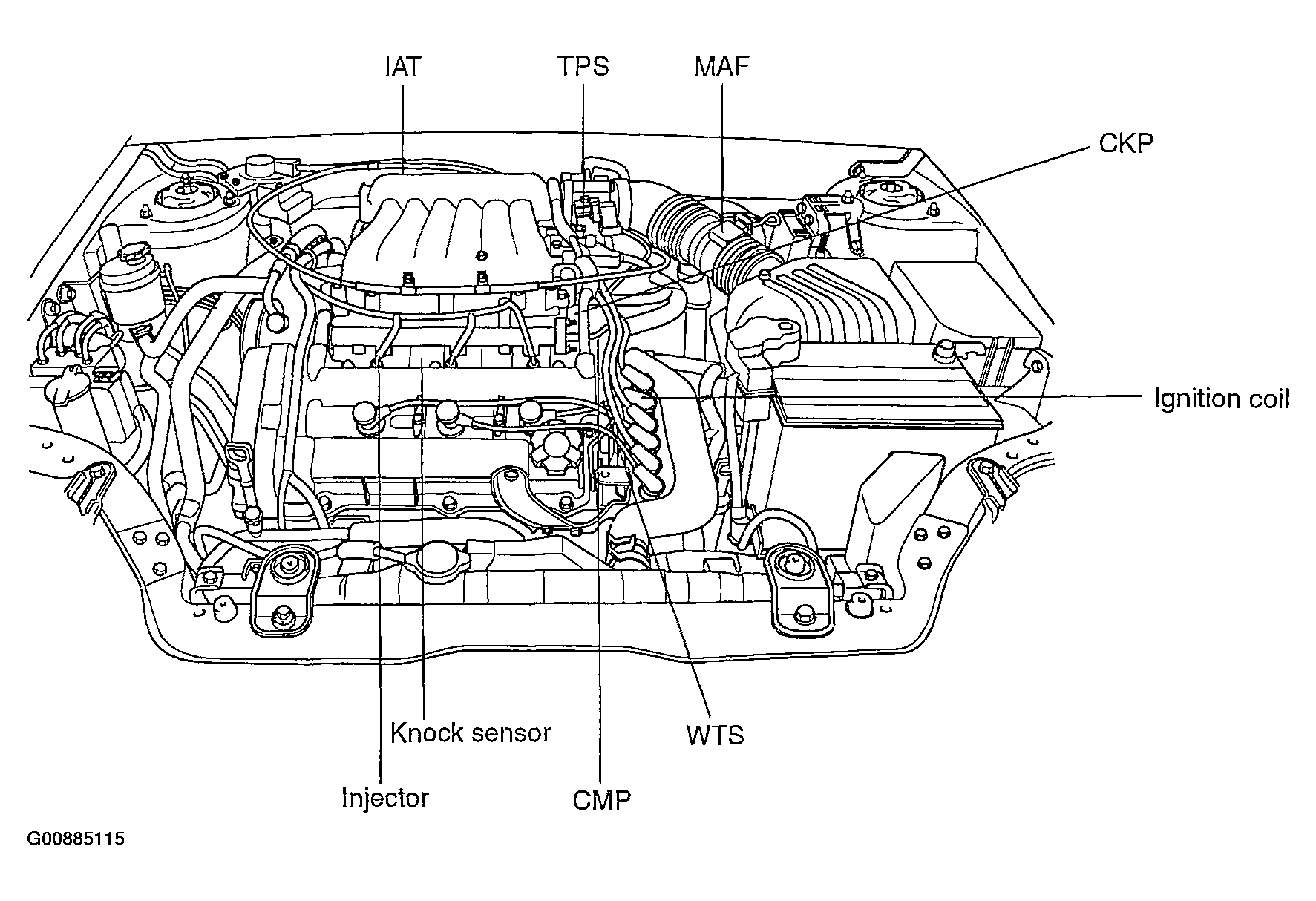 IAT
TPS
MAF
CKP
Ignition coil
Knock sensor
WTS
Injector
CMP
G00885115