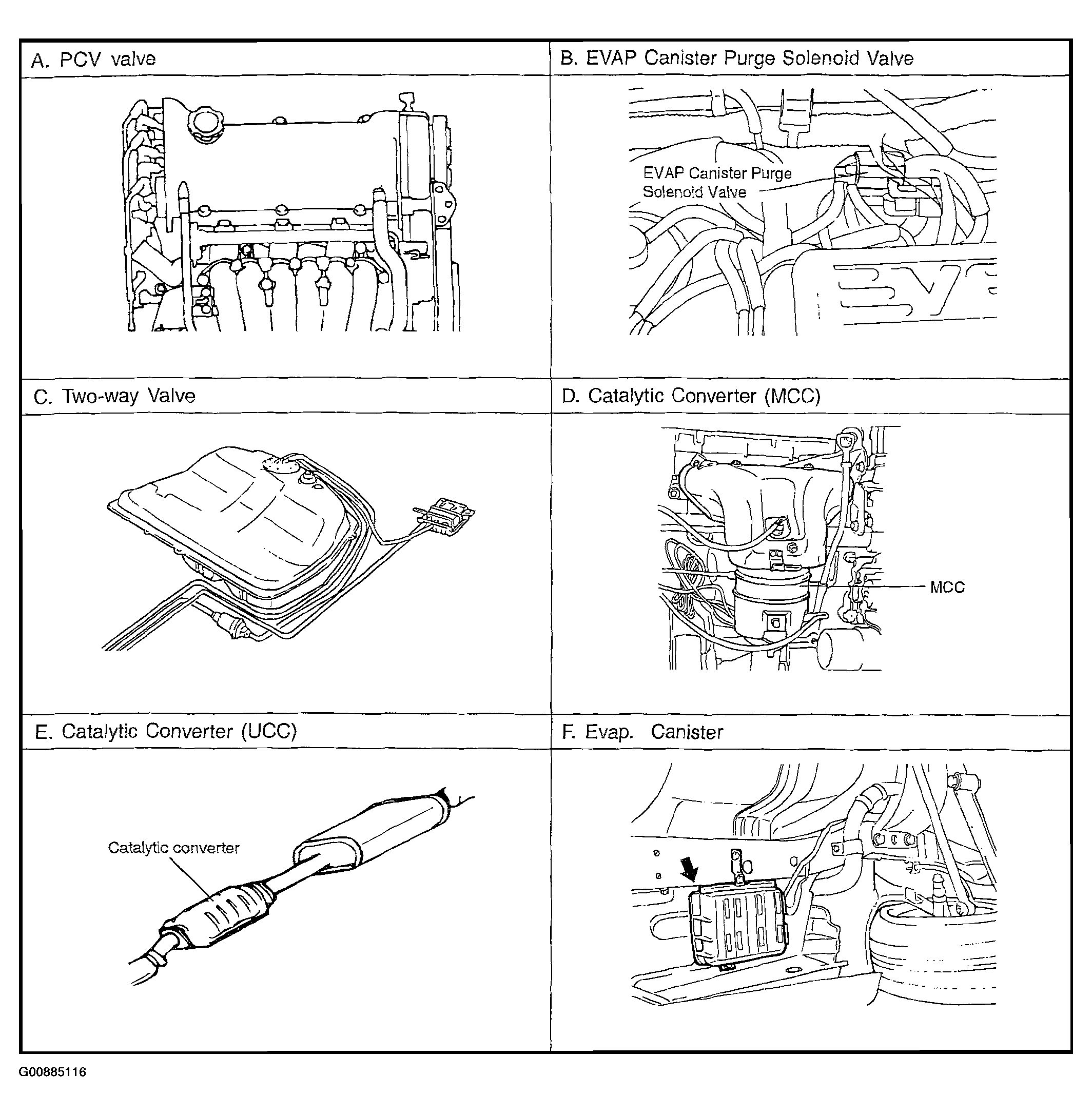 A. PCV valve

B. EVAP Canister Purge Solenoid Valve

EVAP Canister Purge Solenoid Valve

C. Two-way Valve

D. Catalytic Converter (MCC)

MCC

E. Catalytic Converter (UCC)

Catalytic converter

F. Evap. Canister

G00885116