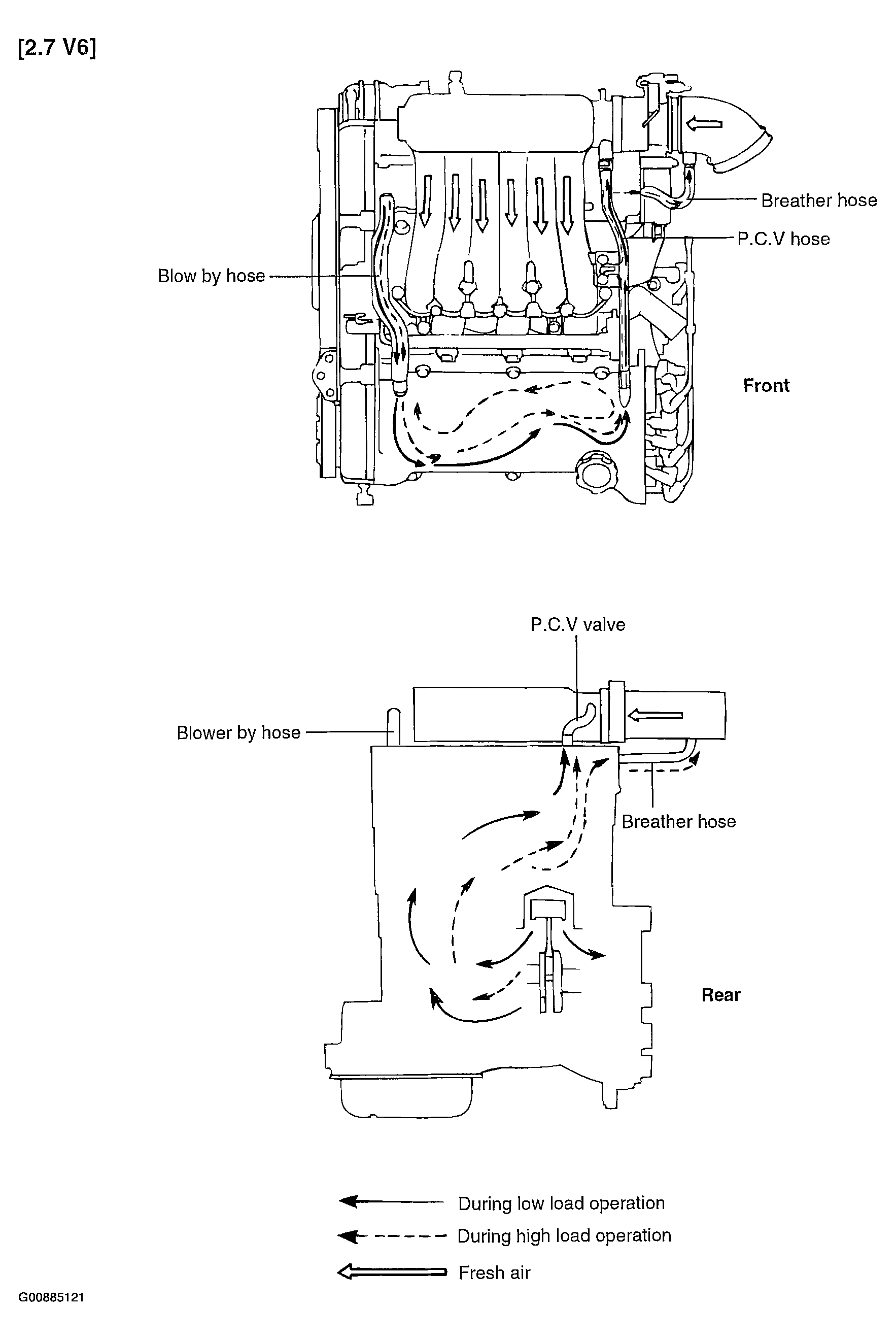 [2.7 V6]

Breather hose

P.C.V hose

Blow by hose

Front

P.C.V valve

Blower by hose

Breather hose

Rear

During low load operation

During high load operation

Fresh air

G00885121