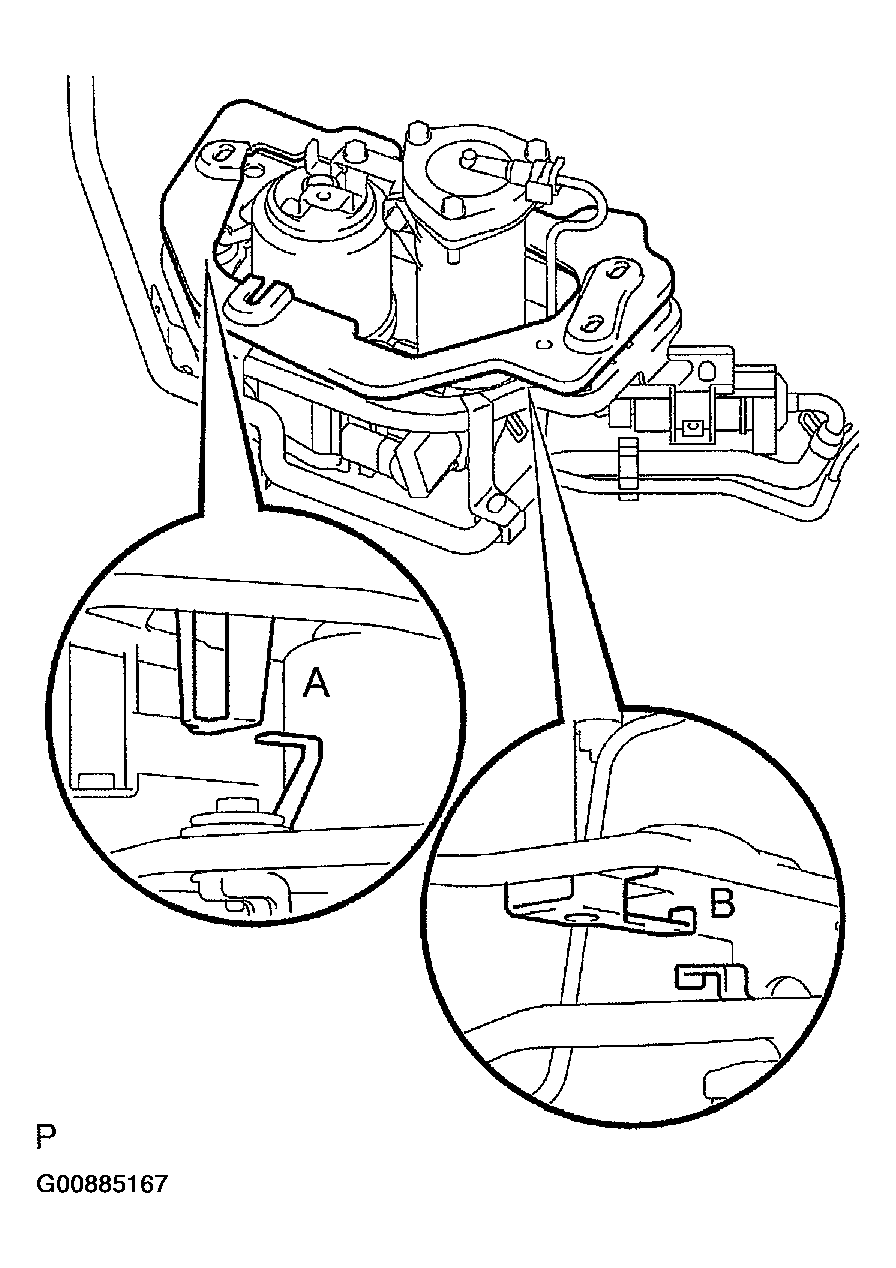 A

B

P

G00885167