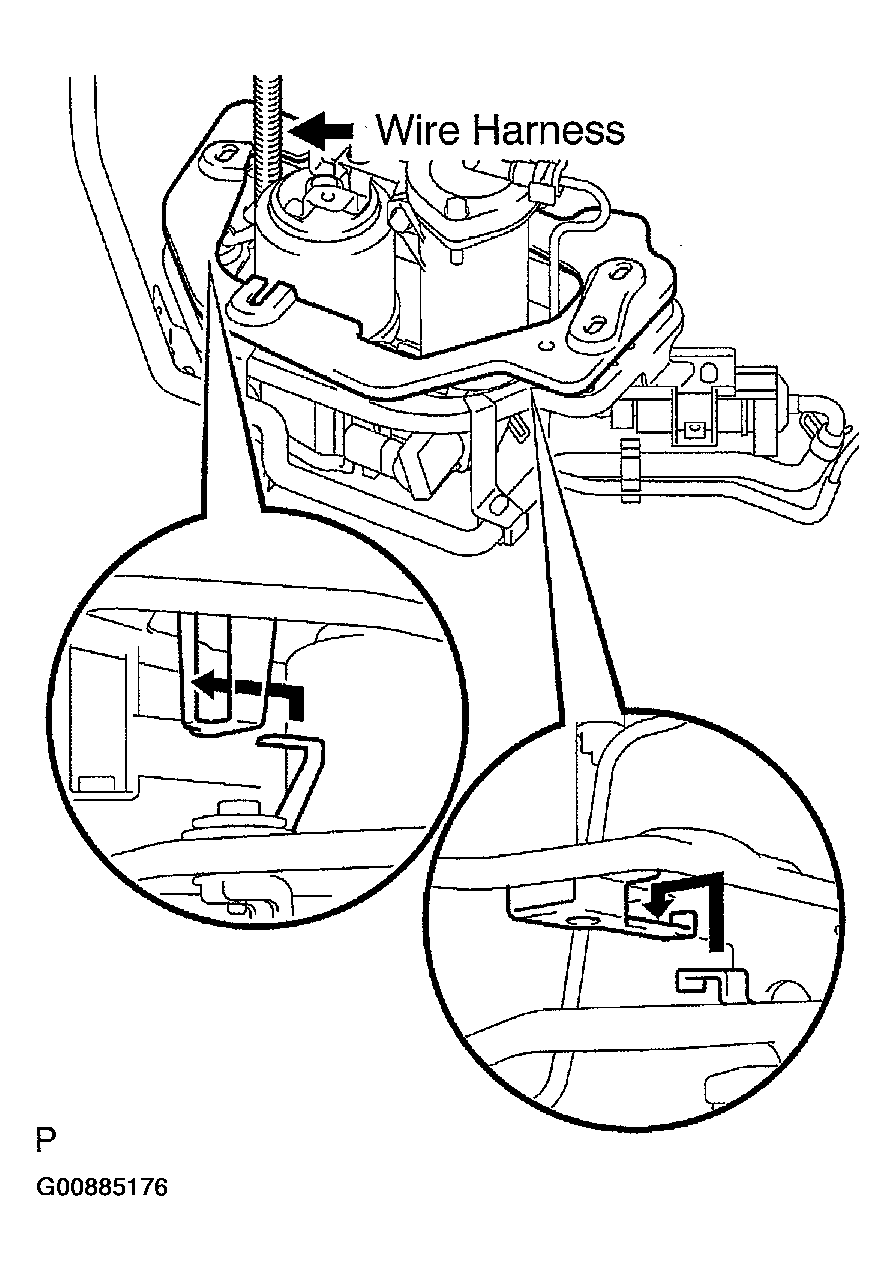 Wire Harness

P

G00885176