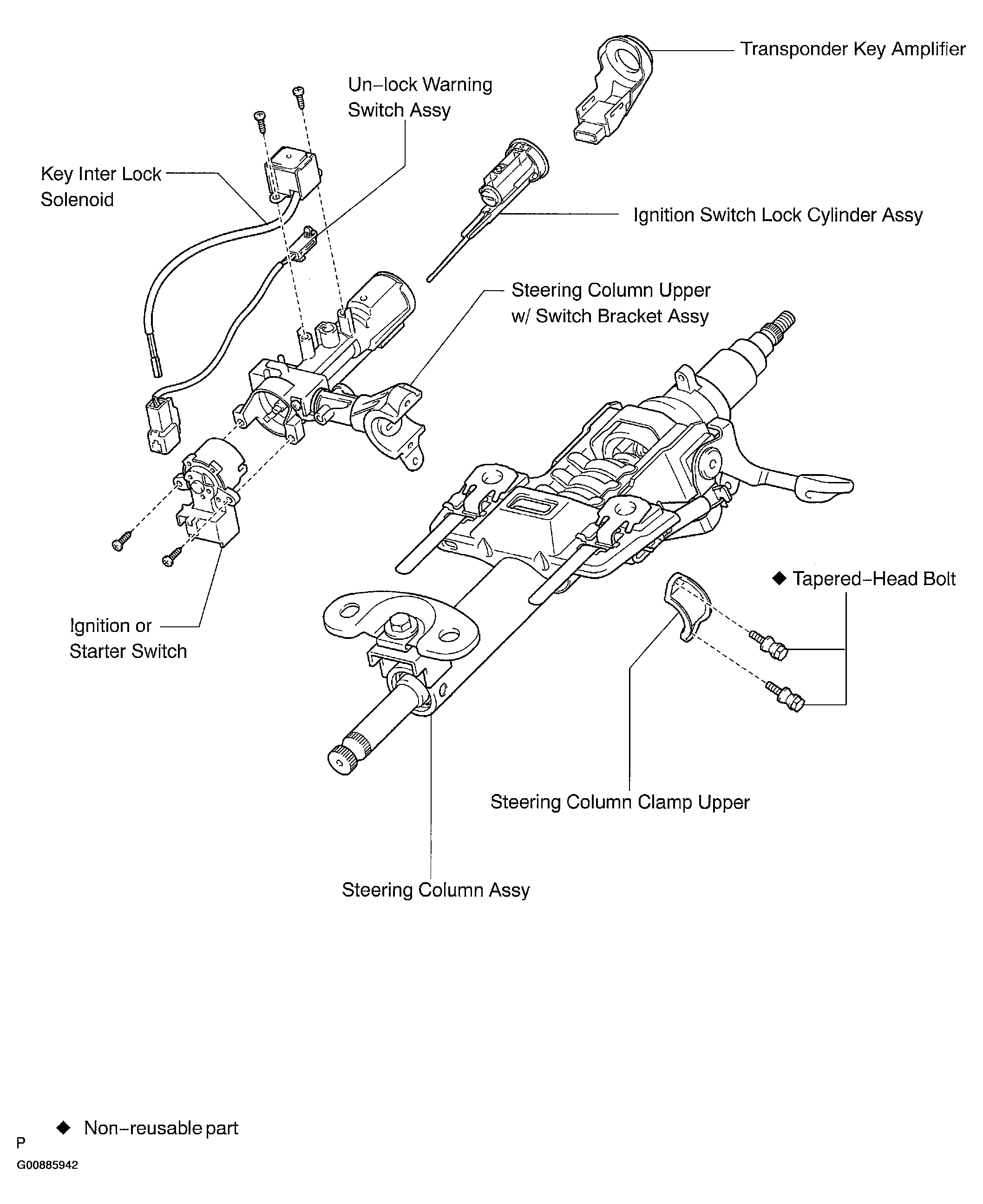 Transponder Key Amplifier

Un–lock Warning Switch Assy

Key Inter Lock Solenoid

Ignition Switch Lock Cylinder Assy

Steering Column Upper w/ Switch Bracket Assy

◆ Tapered–Head Bolt

Ignition or Starter Switch

Steering Column Clamp Upper

Steering Column Assy

◆ Non–reusable part

P

G00885942