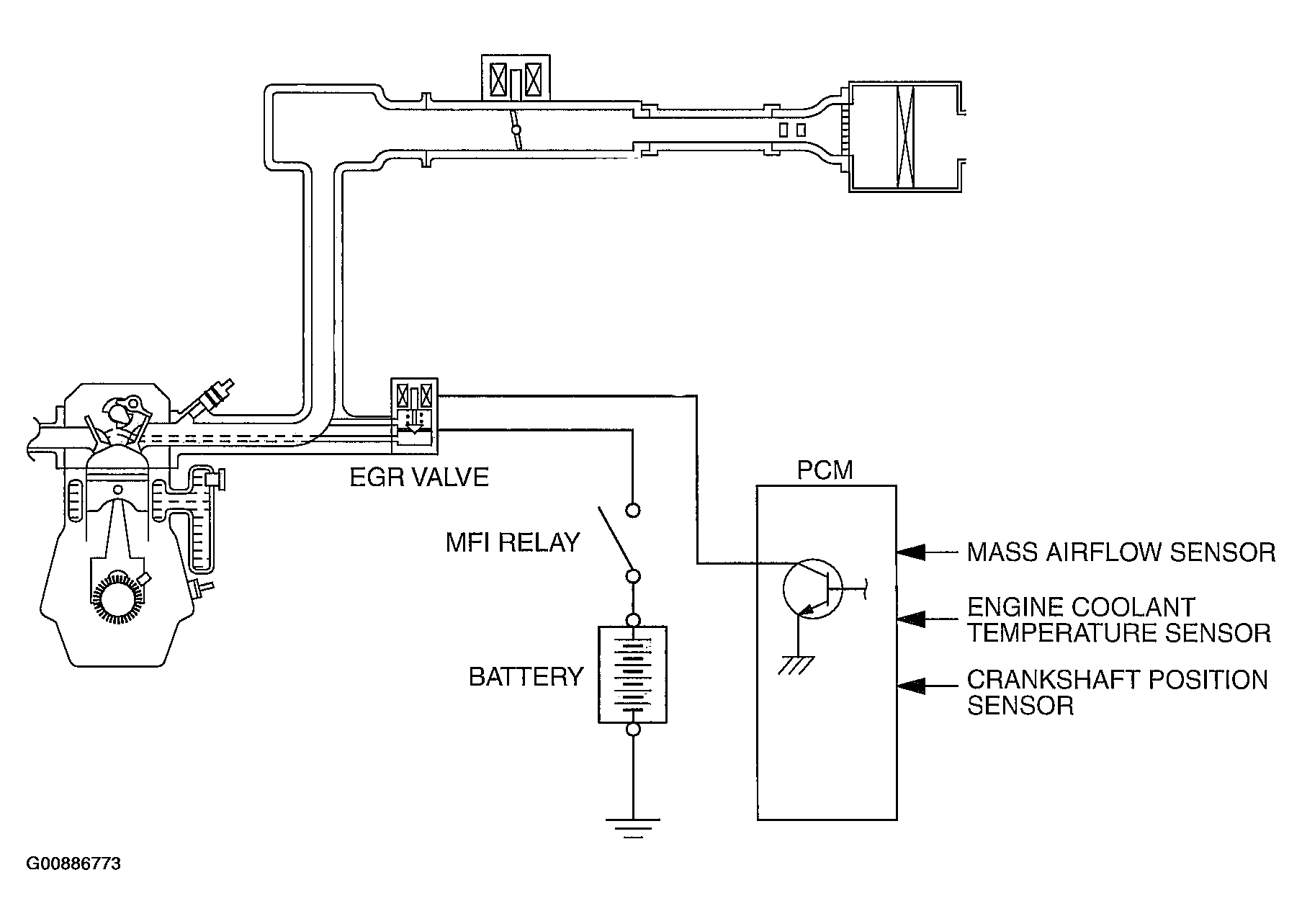 EGR VALVE

PCM

MFI RELAY

MASS AIRFLOW SENSOR

ENGINE COOLANT TEMPERATURE SENSOR

BATTERY

CRANKSHAFT POSITION SENSOR

G00886773