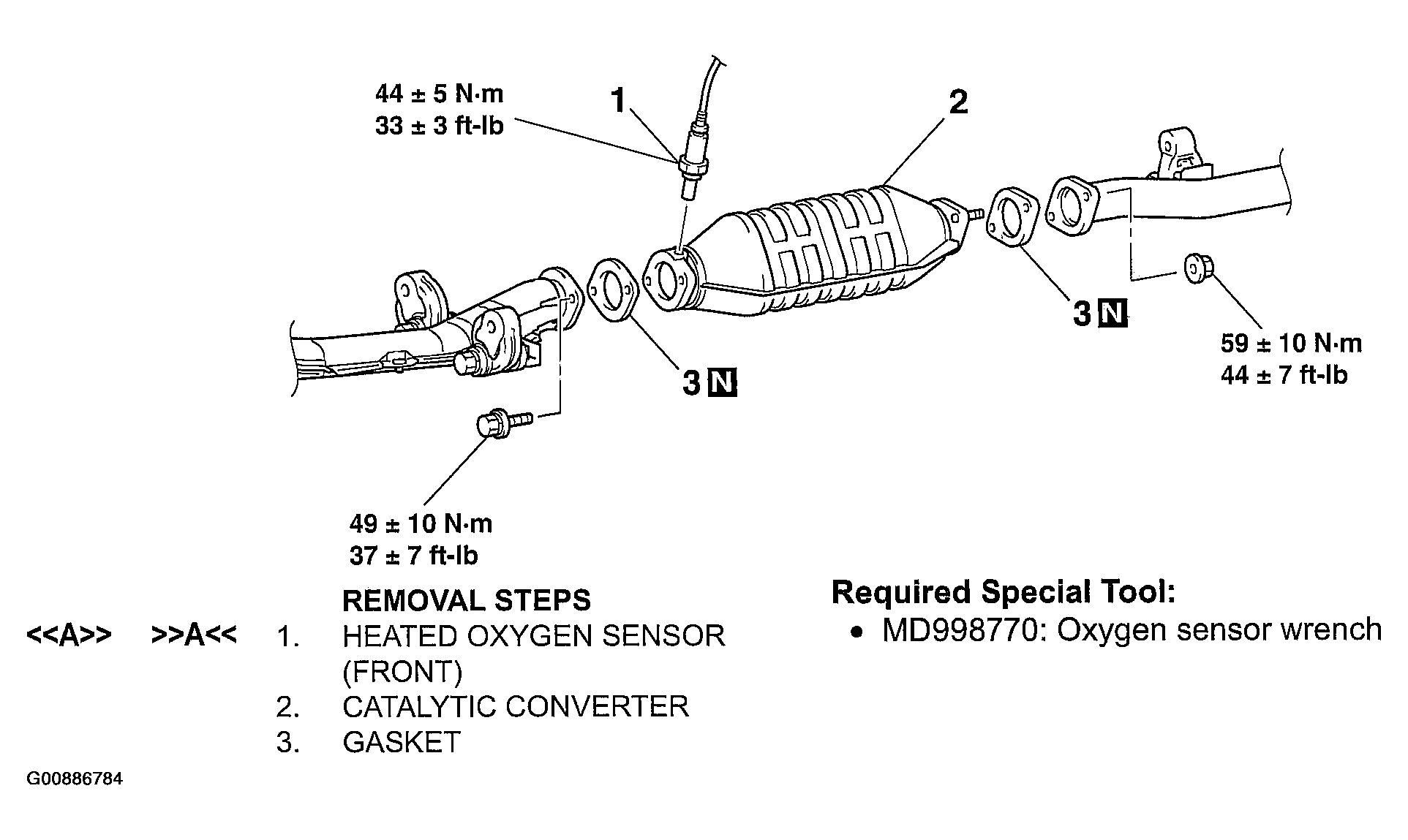 44 ± 5 N·m
33 ± 3 ft-lb

1

2

3 N

3 N

59 ± 10 N·m
44 ± 7 ft-lb

49 ± 10 N·m
37 ± 7 ft-lb

REMOVAL STEPS

<<A>> >>A<< 1. HEATED OXYGEN SENSOR (FRONT)
2. CATALYTIC CONVERTER
3. GASKET

Required Special Tool:
• MD998770: Oxygen sensor wrench

G00886784