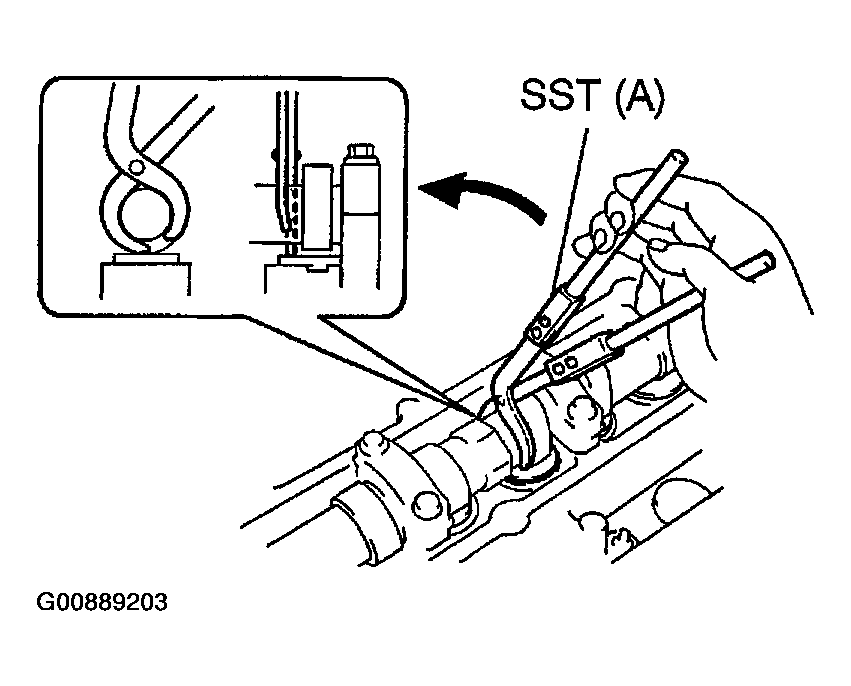 SST (A)

G00889203