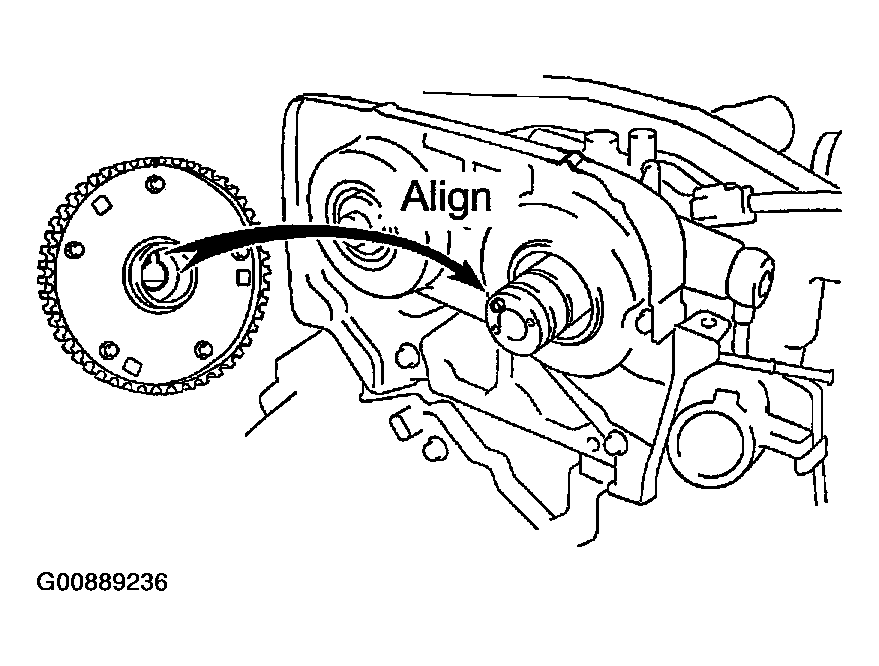 Align

G00889236