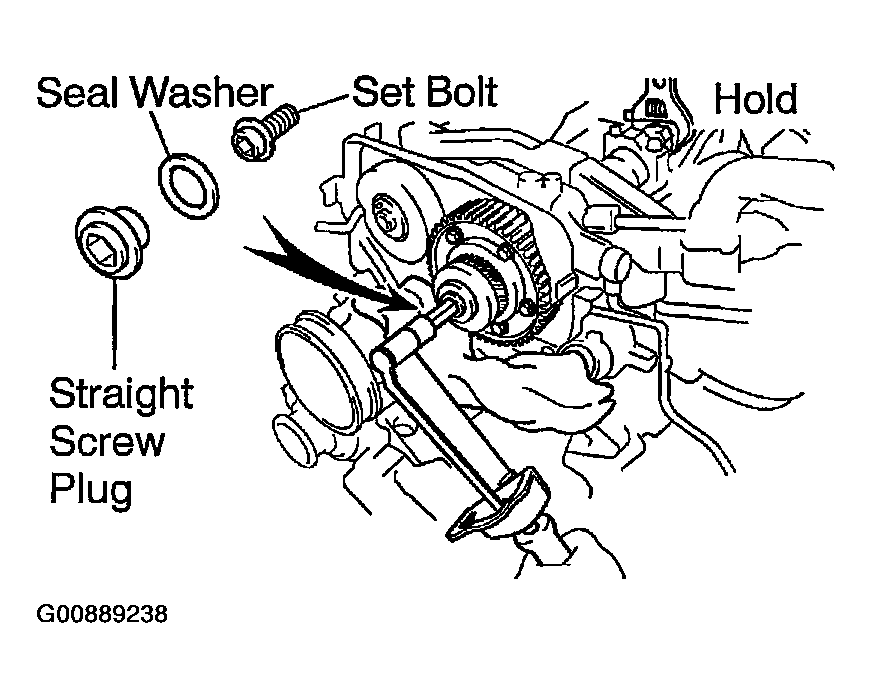 Seal Washer
Set Bolt
Hold
Straight Screw Plug
G00889238