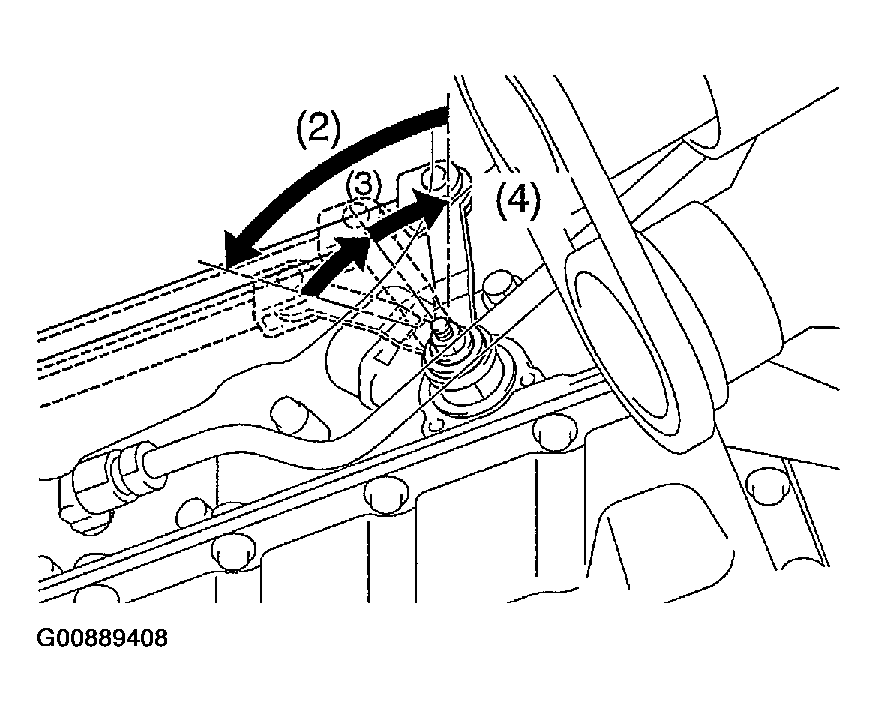 (2)
(3)
(4)
G00889408