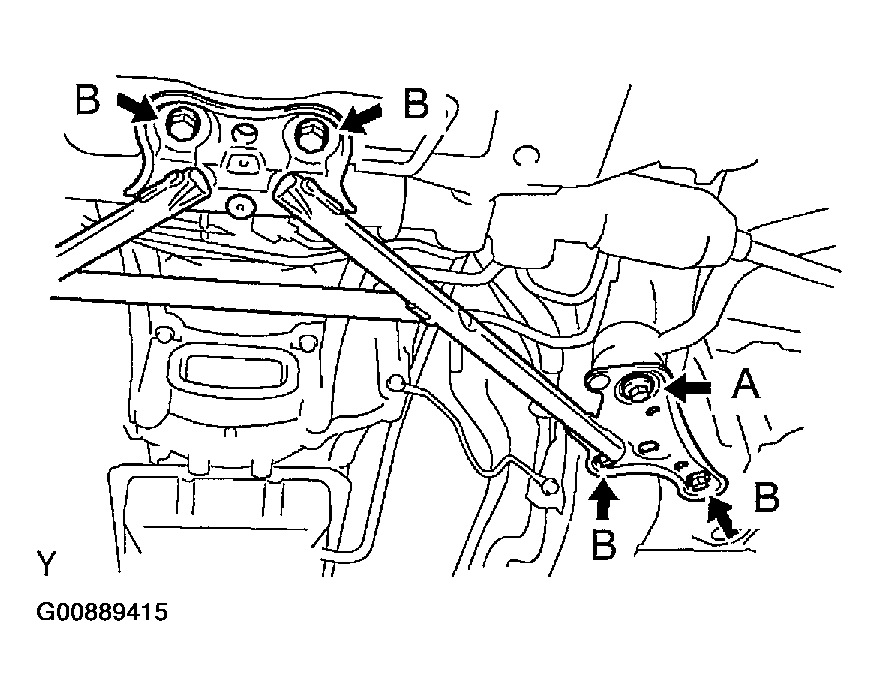 B
B
A
B
B
Y
G00889415