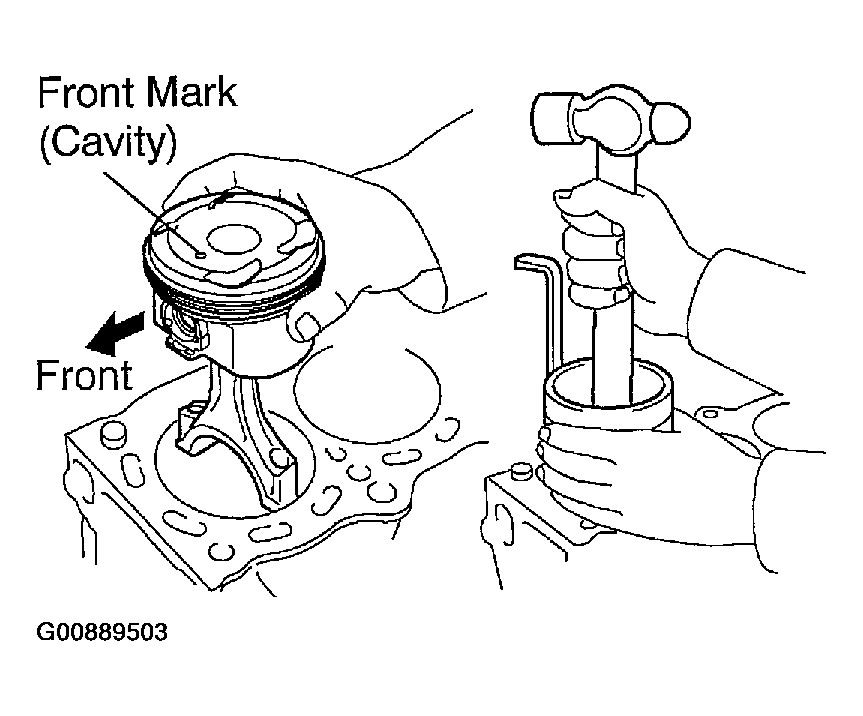 Front Mark
(Cavity)

Front

G00889503