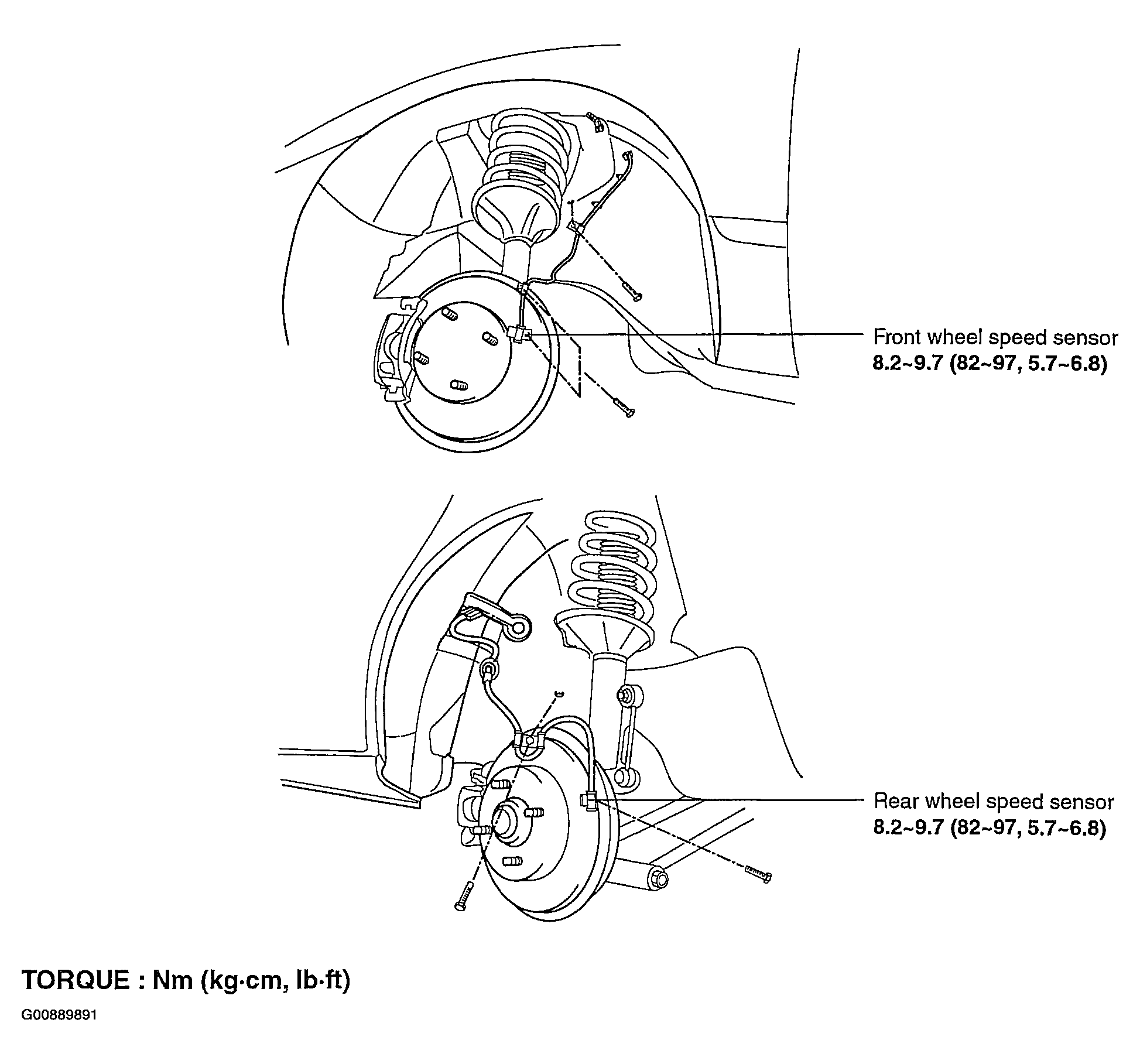 Front wheel speed sensor
8.2~9.7 (82~97, 5.7~6.8)

Rear wheel speed sensor
8.2~9.7 (82~97, 5.7~6.8)

TORQUE : Nm (kg·cm, lb·ft)

G00889891