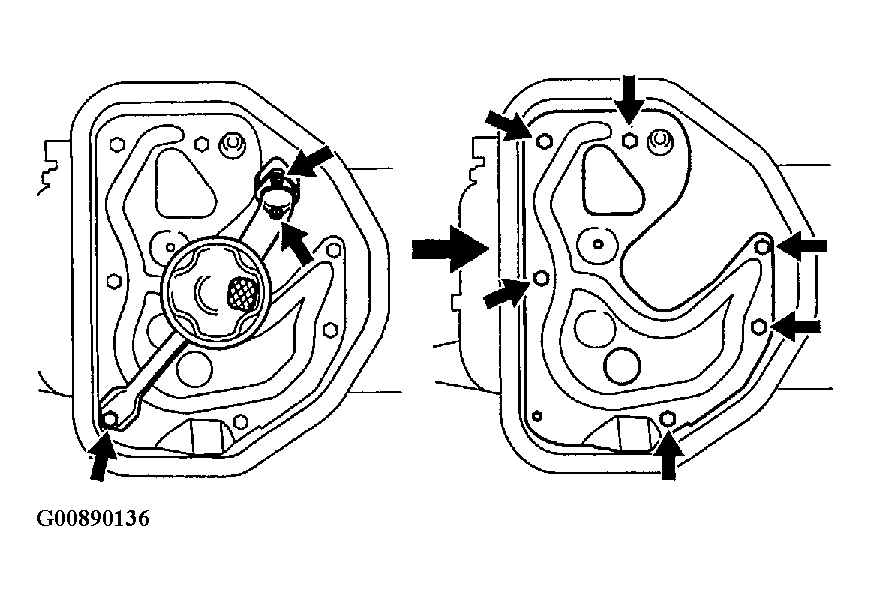 G00890136