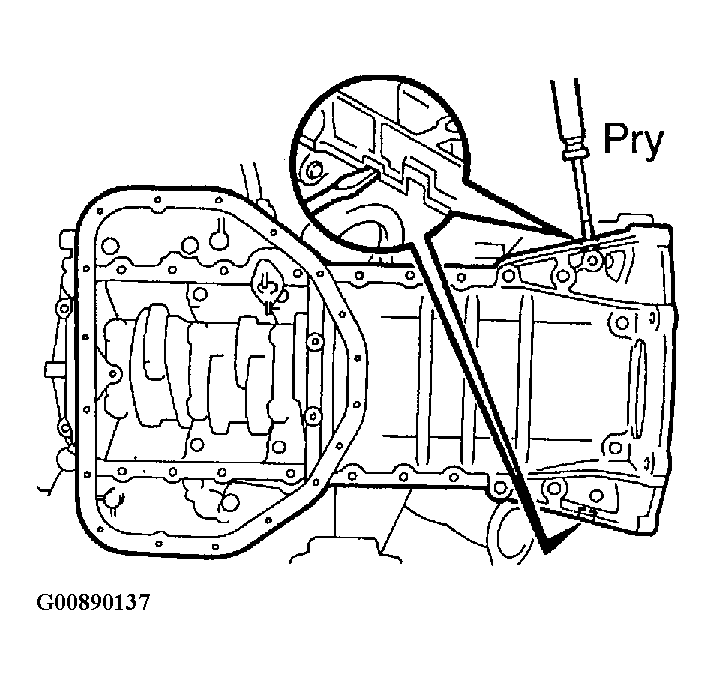 Pry

G00890137