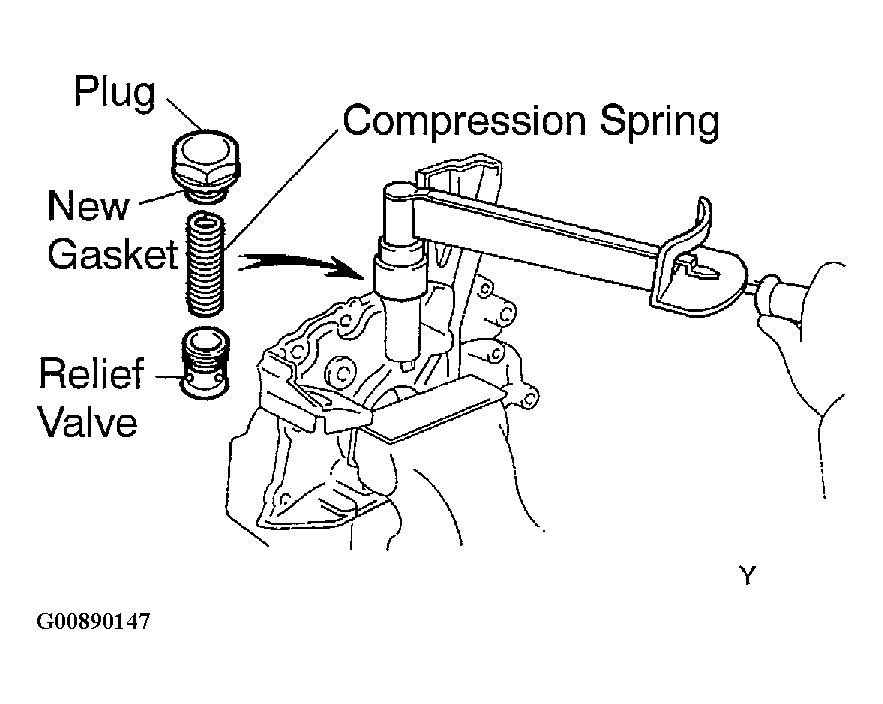 Plug

Compression Spring

New Gasket

Relief Valve

Y

G00890147