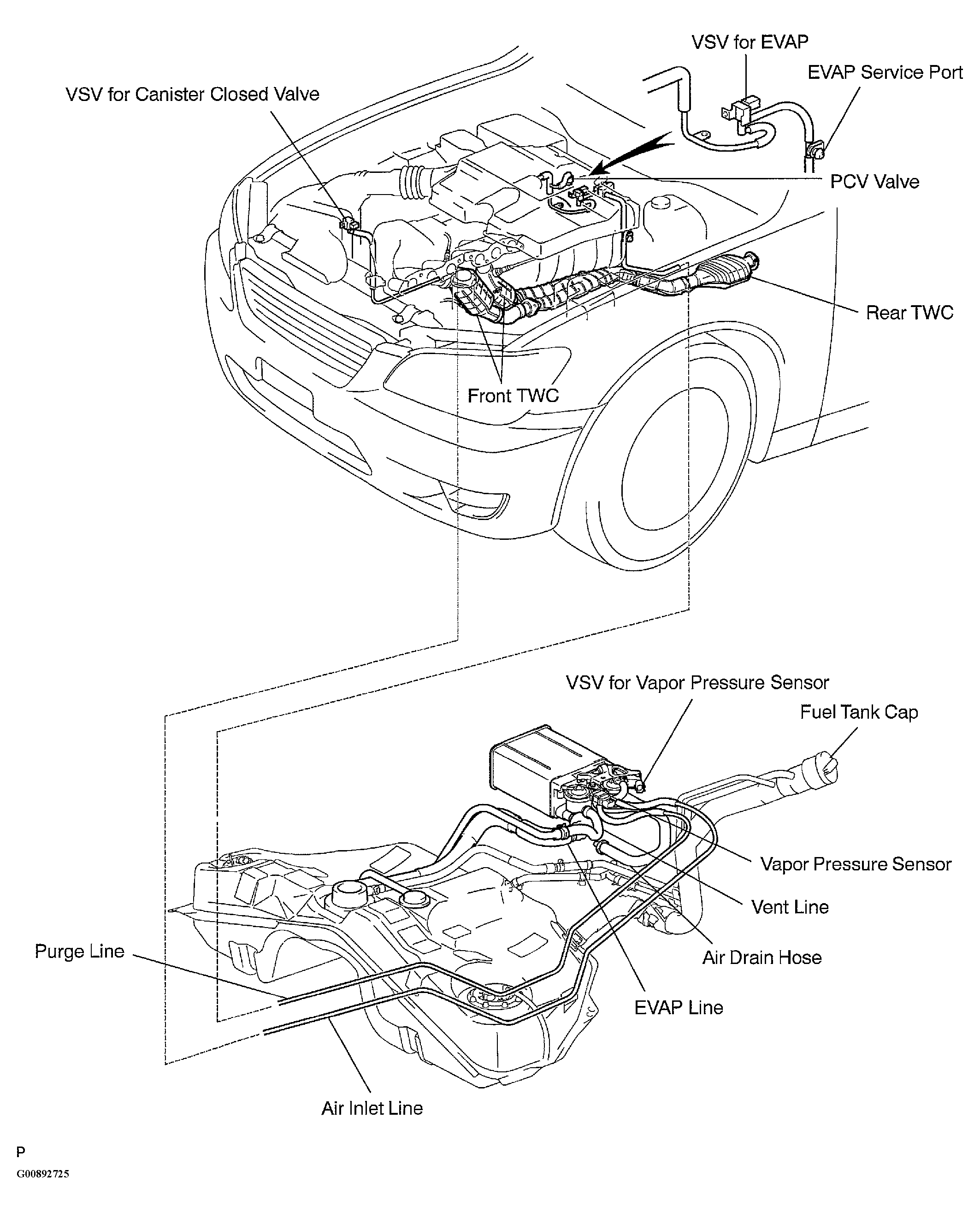 VSV for EVAP

EVAP Service Port

VSV for Canister Closed Valve

PCV Valve

Rear TWC

Front TWC

VSV for Vapor Pressure Sensor

Fuel Tank Cap

Vapor Pressure Sensor

Vent Line

Air Drain Hose

Purge Line

EVAP Line

Air Inlet Line

P

G00892725