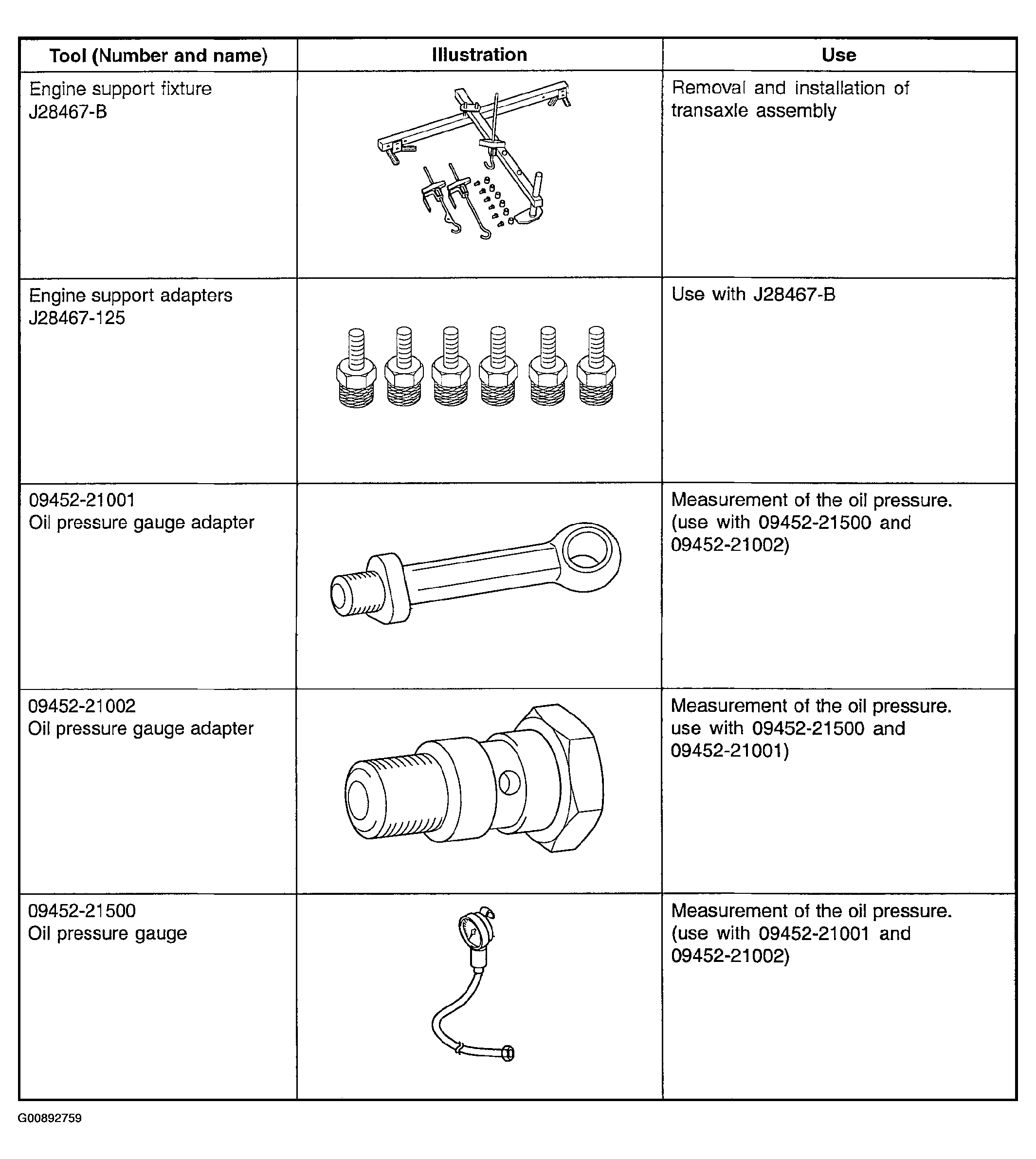 | Tool (Number and name) | Illustration | Use |
|---|---|---|
| Engine support fixture J28467-B | | Removal and installation of transaxle assembly |
| Engine support adapters J28467-125 | | Use with J28467-B |
| 09452-21001 Oil pressure gauge adapter | | Measurement of the oil pressure. (use with 09452-21500 and 09452-21002) |
| 09452-21002 Oil pressure gauge adapter | | Measurement of the oil pressure. use with 09452-21500 and 09452-21001) |
| 09452-21500 Oil pressure gauge | | Measurement of the oil pressure. (use with 09452-21001 and 09452-21002) |

G00892759