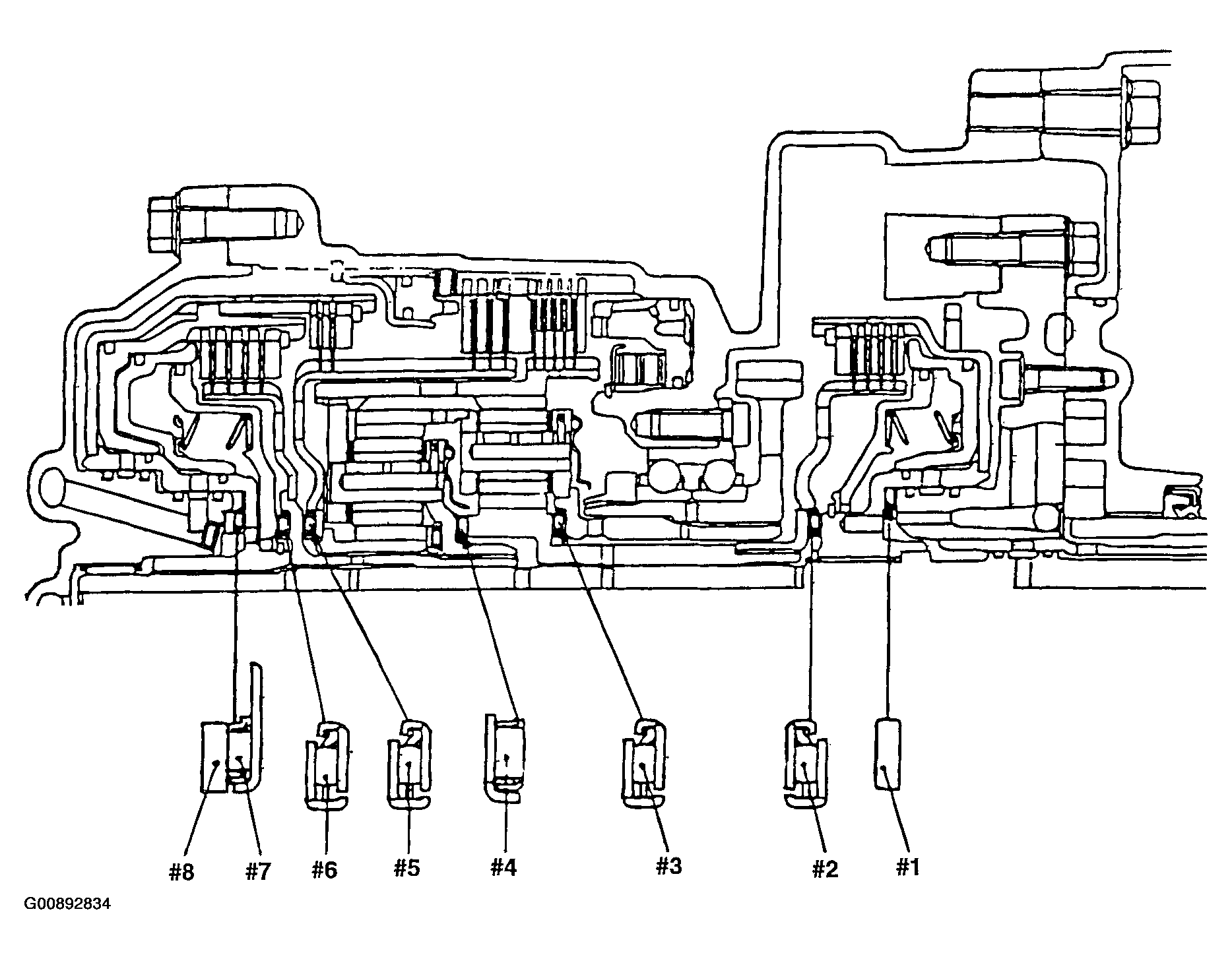 #8 #7 #6 #5 #4 #3 #2 #1

G00892834