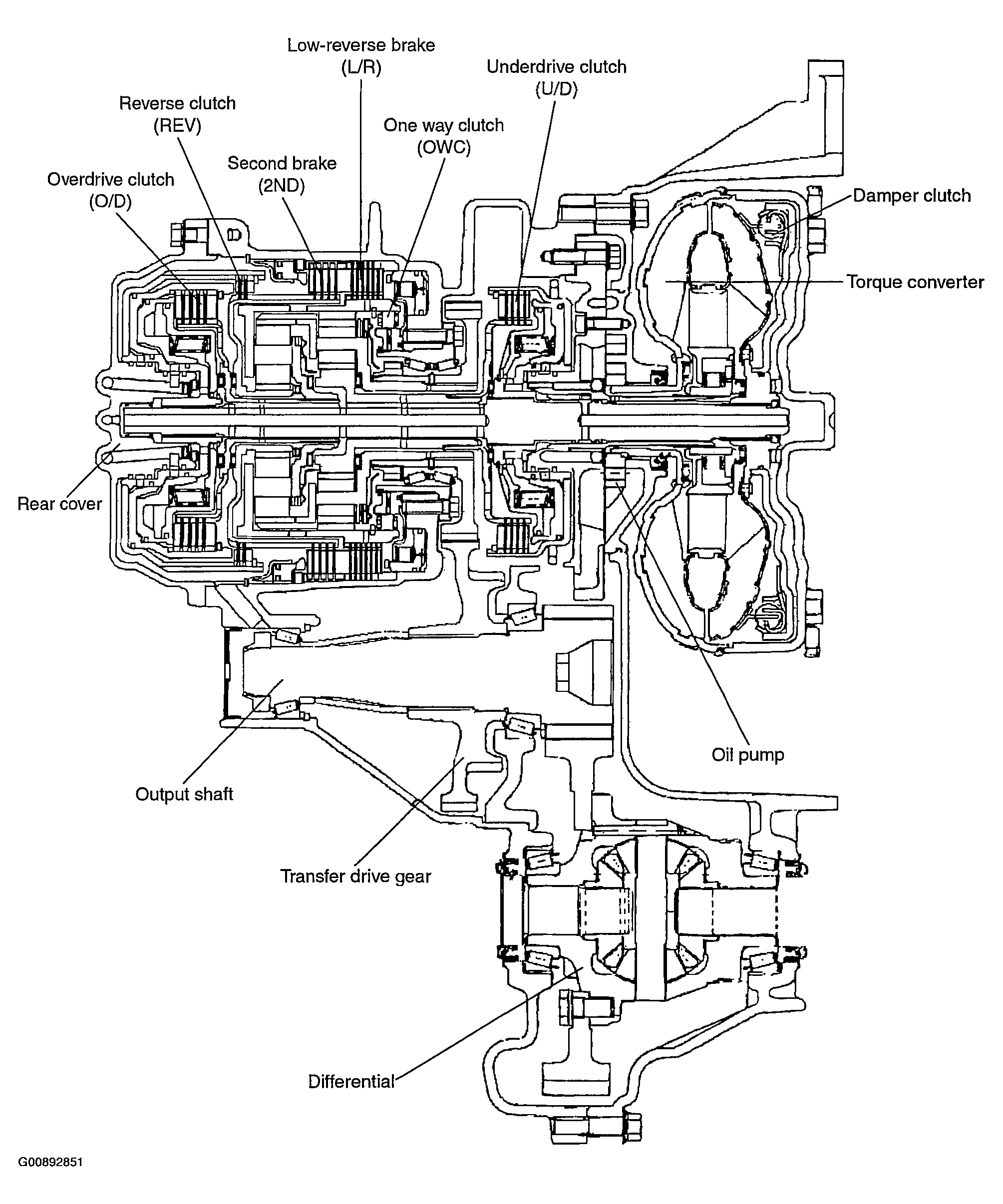 Low-reverse brake
(L/R)

Underdrive clutch
(U/D)

Reverse clutch
(REV)

One way clutch
(OWC)

Second brake
(2ND)

Overdrive clutch
(O/D)

Damper clutch

Torque converter

Rear cover

Oil pump

Output shaft

Transfer drive gear

Differential

G00892851