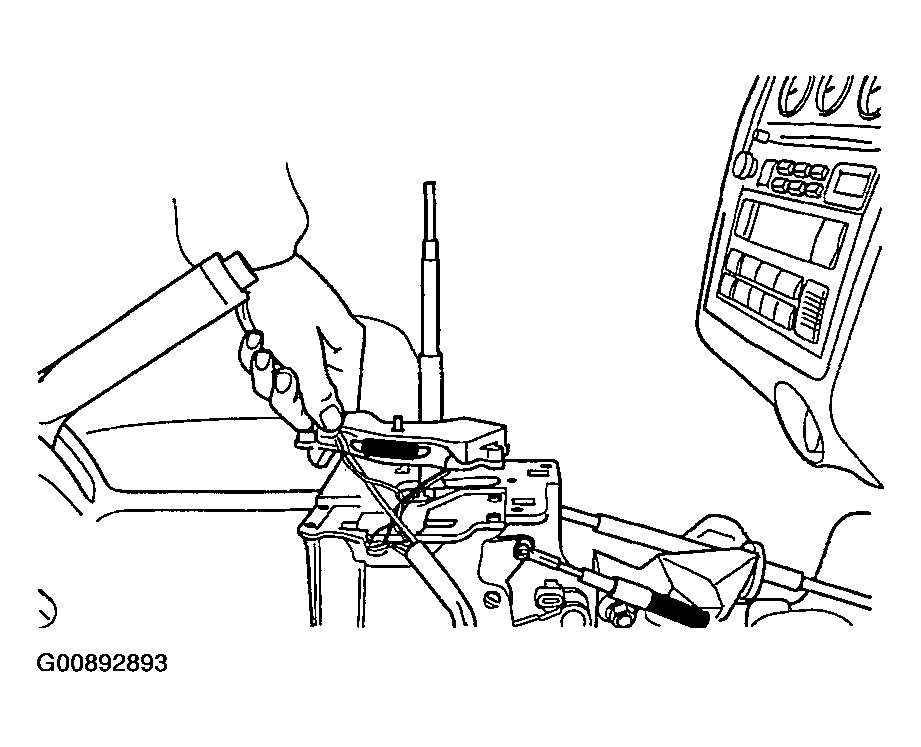 G00892893