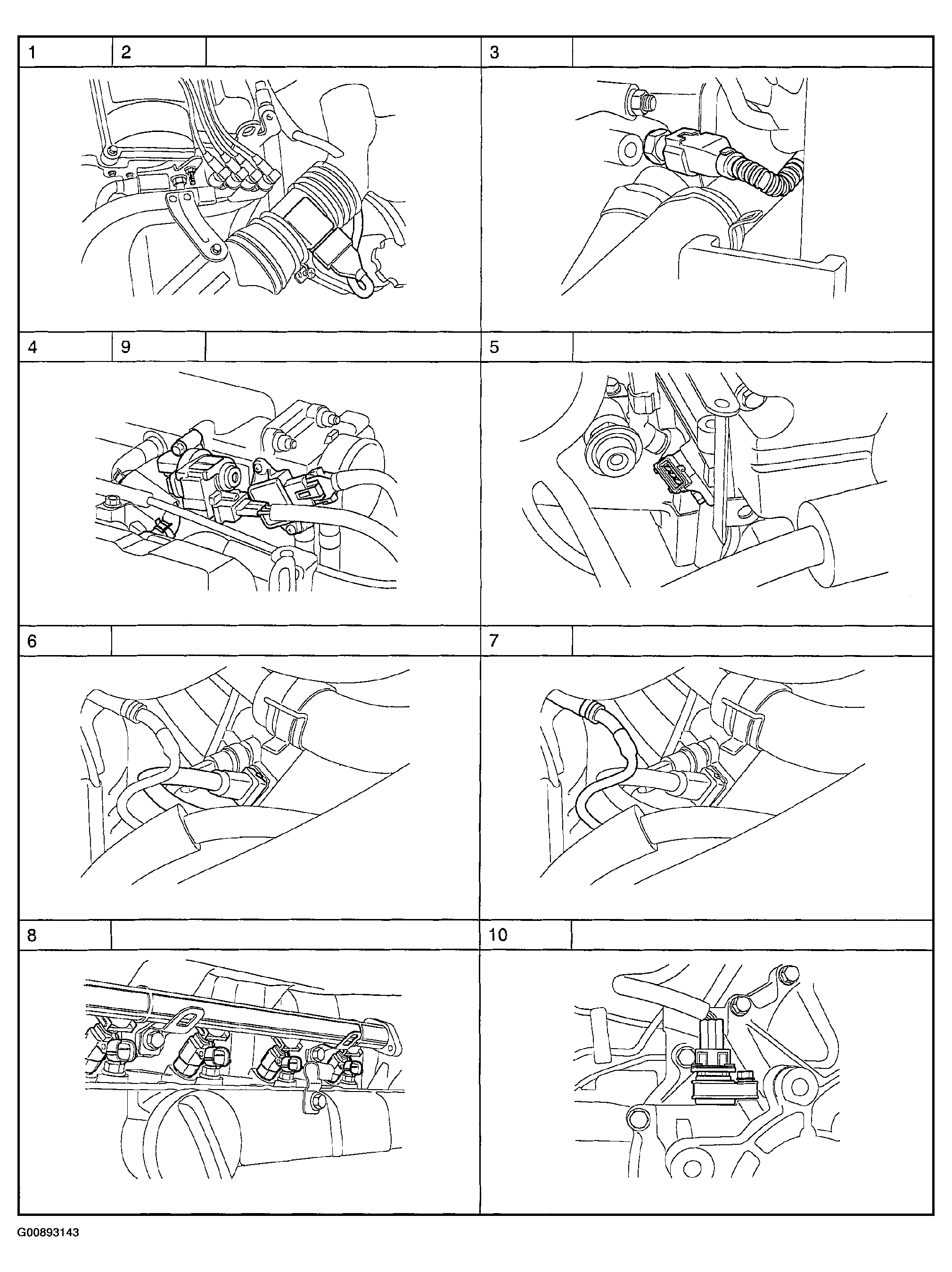 1 2

3

4 9

5

6

7

8

10

G00893143