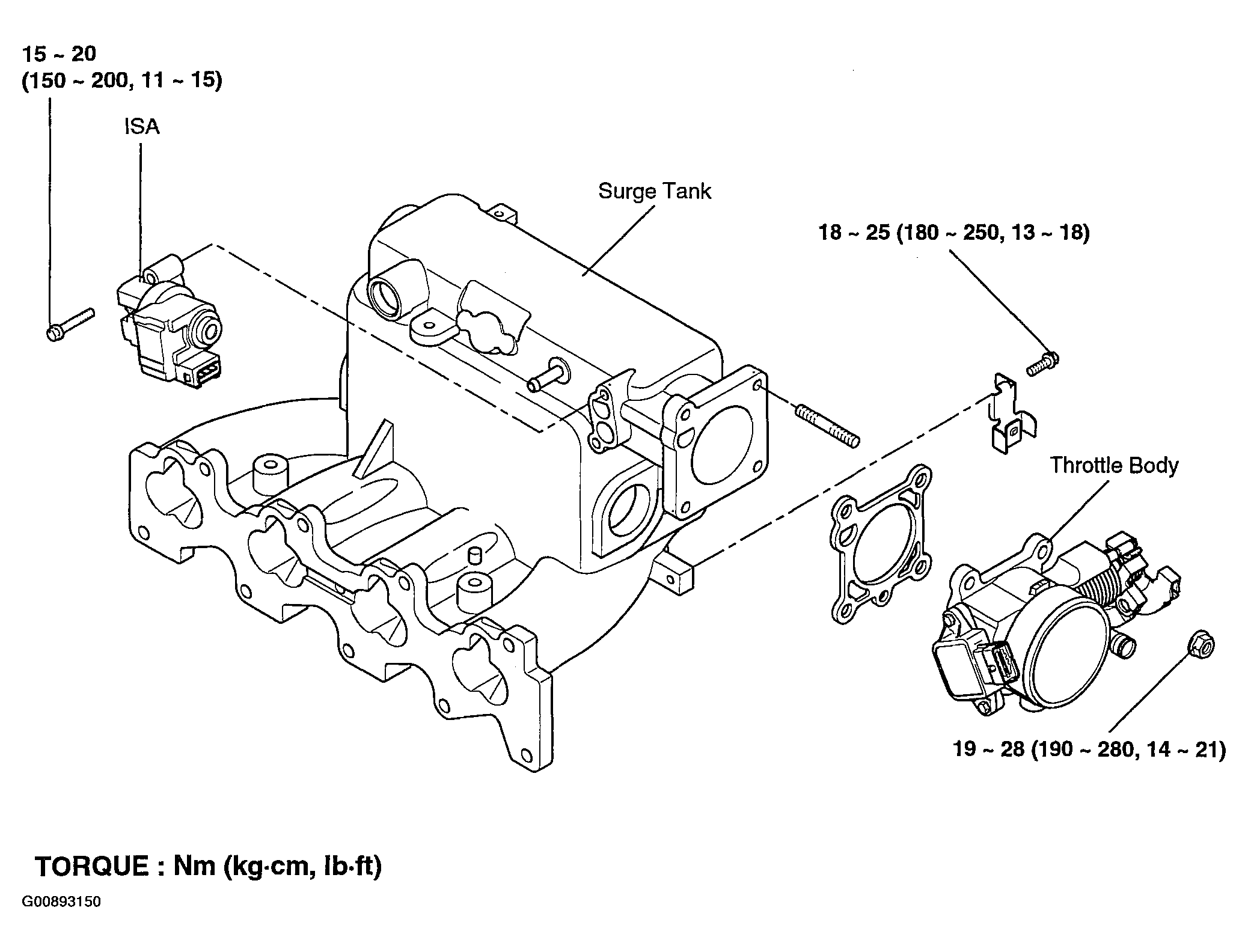 15 ~ 20
(150 ~ 200, 11 ~ 15)

ISA

Surge Tank

18 ~ 25 (180 ~ 250, 13 ~ 18)

Throttle Body

19 ~ 28 (190 ~ 280, 14 ~ 21)

TORQUE : Nm (kg·cm, lb·ft)

G00893150