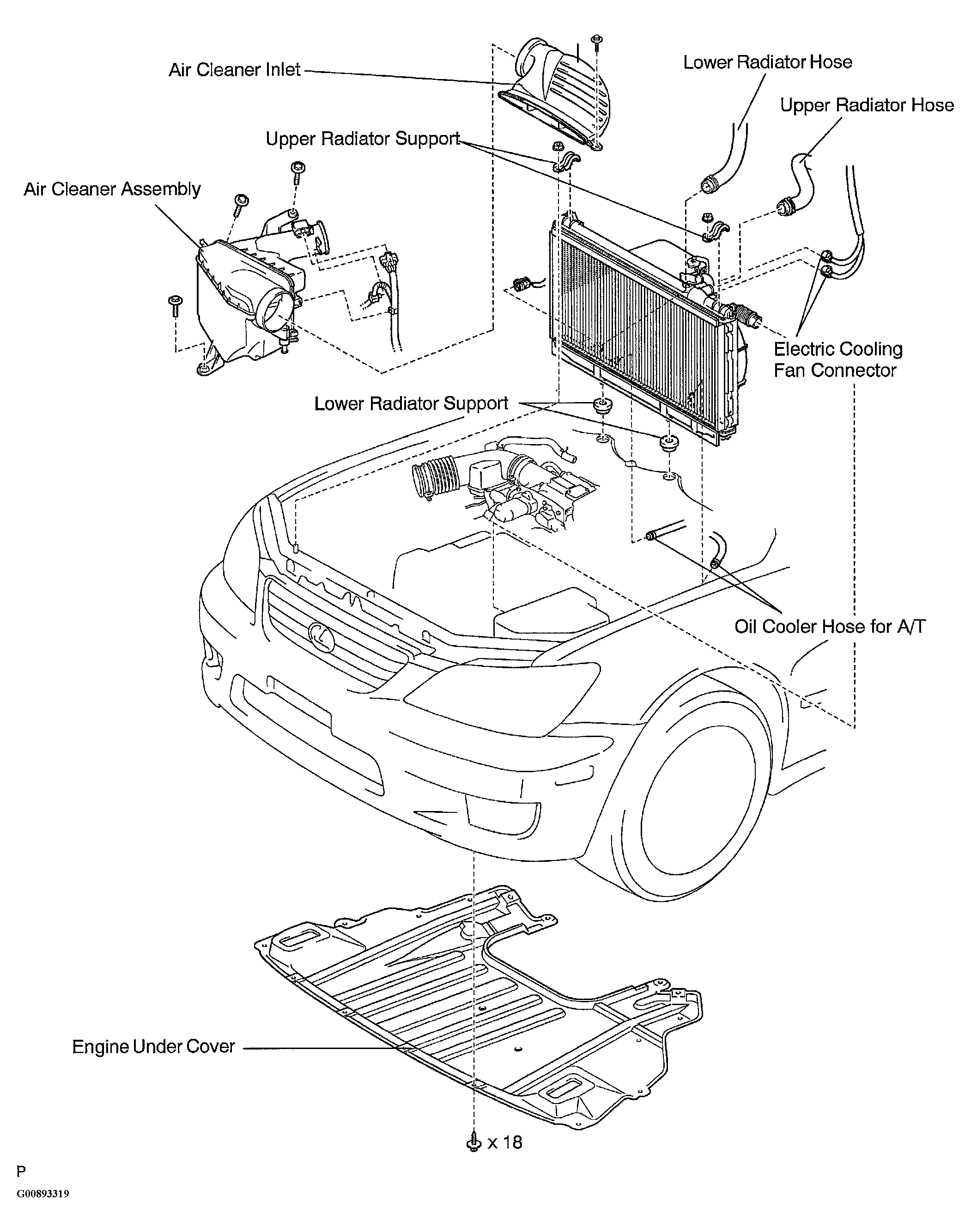 Air Cleaner Inlet

Lower Radiator Hose

Upper Radiator Hose

Upper Radiator Support

Air Cleaner Assembly

Electric Cooling Fan Connector

Lower Radiator Support

Oil Cooler Hose for A/T

Engine Under Cover

x 18

P

G00893319