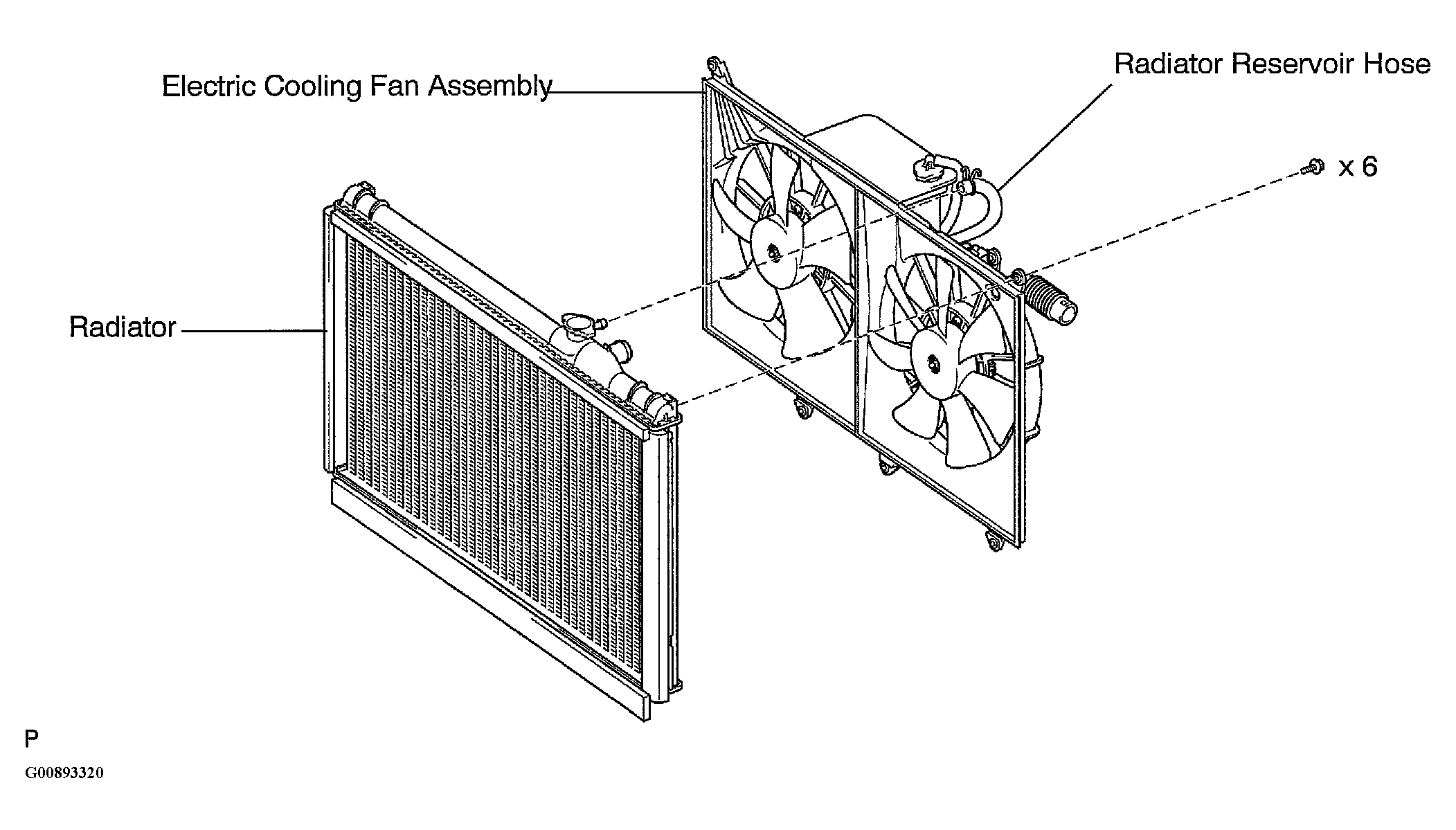 Electric Cooling Fan Assembly

Radiator Reservoir Hose

x 6

Radiator

P

G00893320