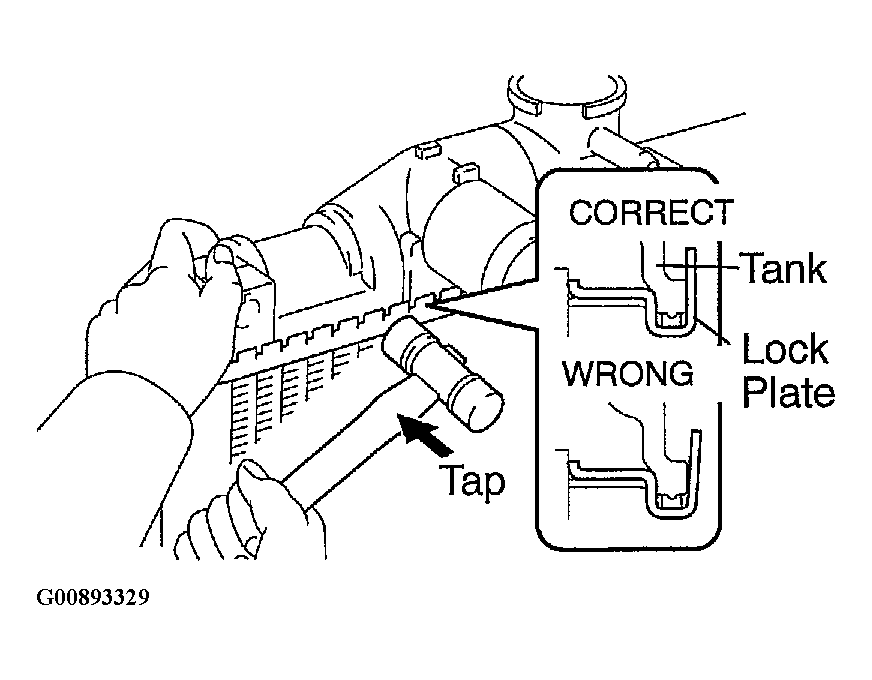 CORRECT
Tank
Lock Plate
WRONG
Tap

G00893329