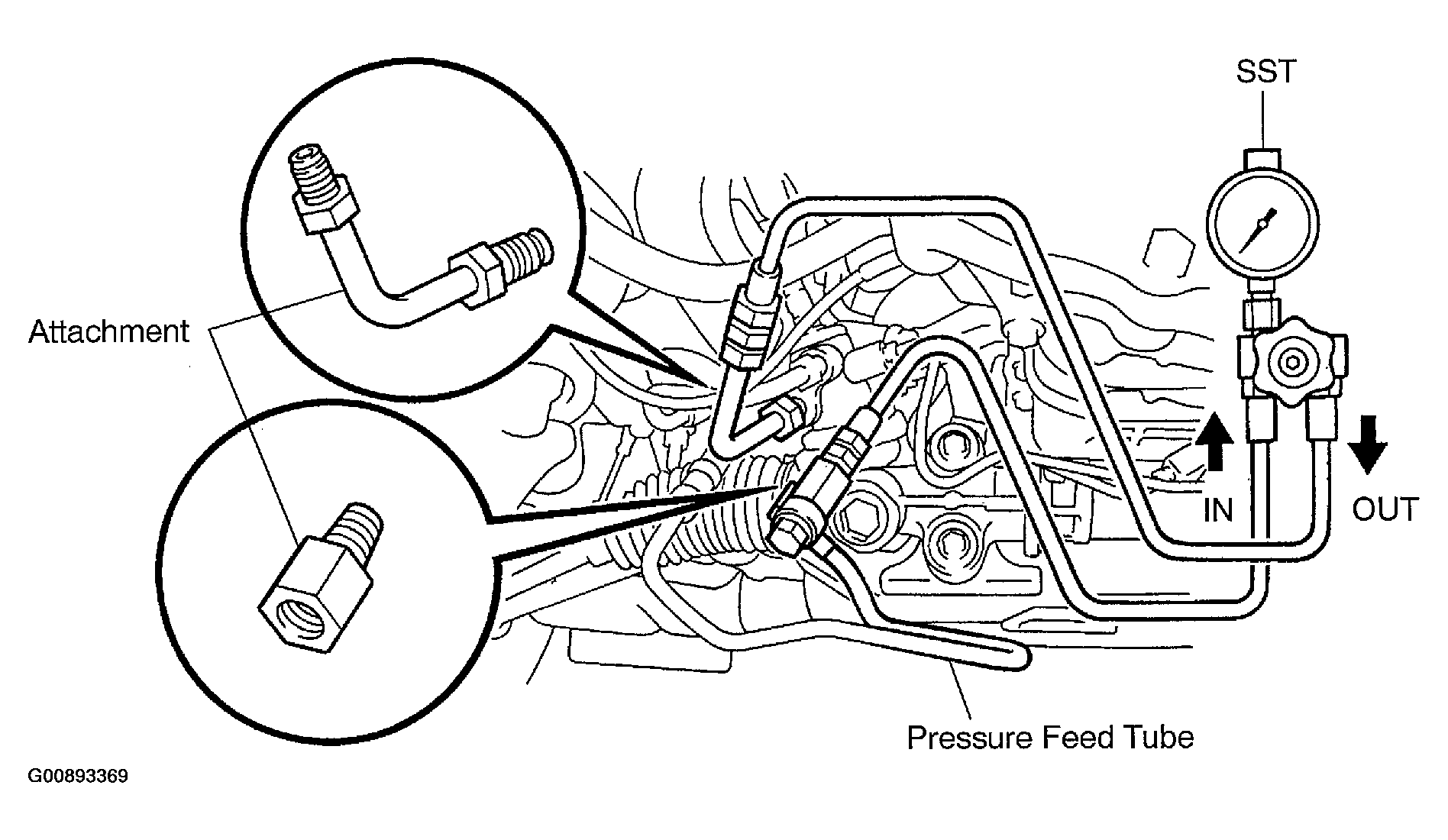 SST

Attachment

IN

OUT

Pressure Feed Tube

G00893369