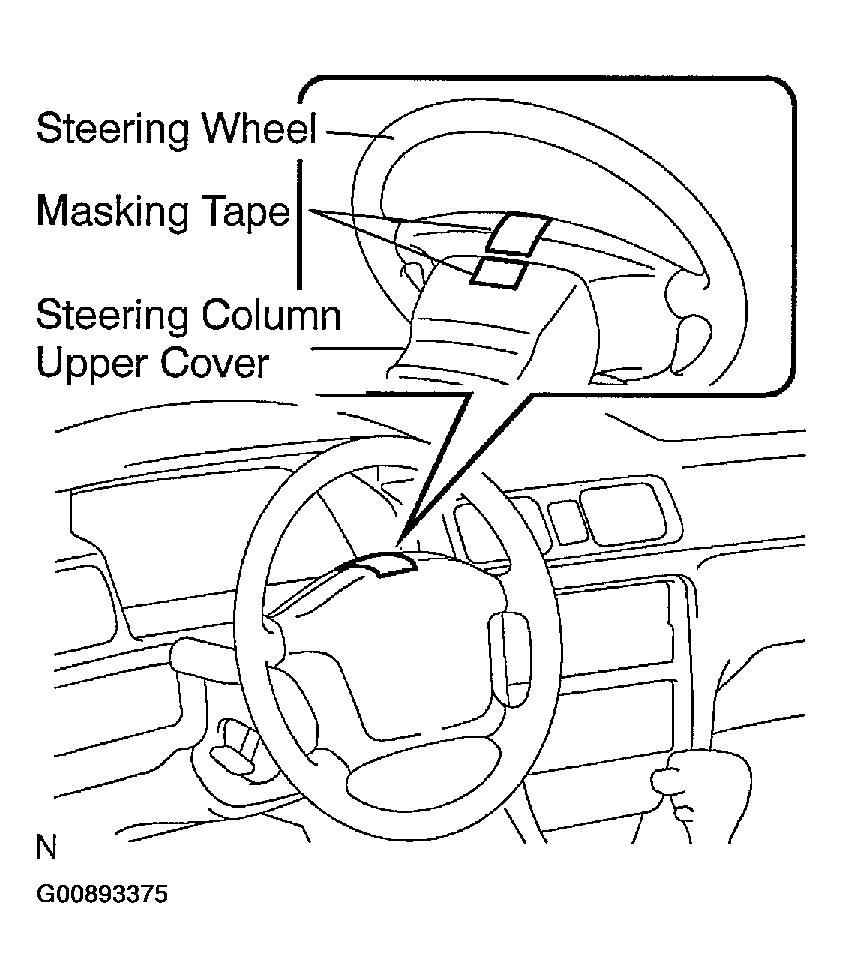 Steering Wheel

Masking Tape

Steering Column Upper Cover

N

G00893375