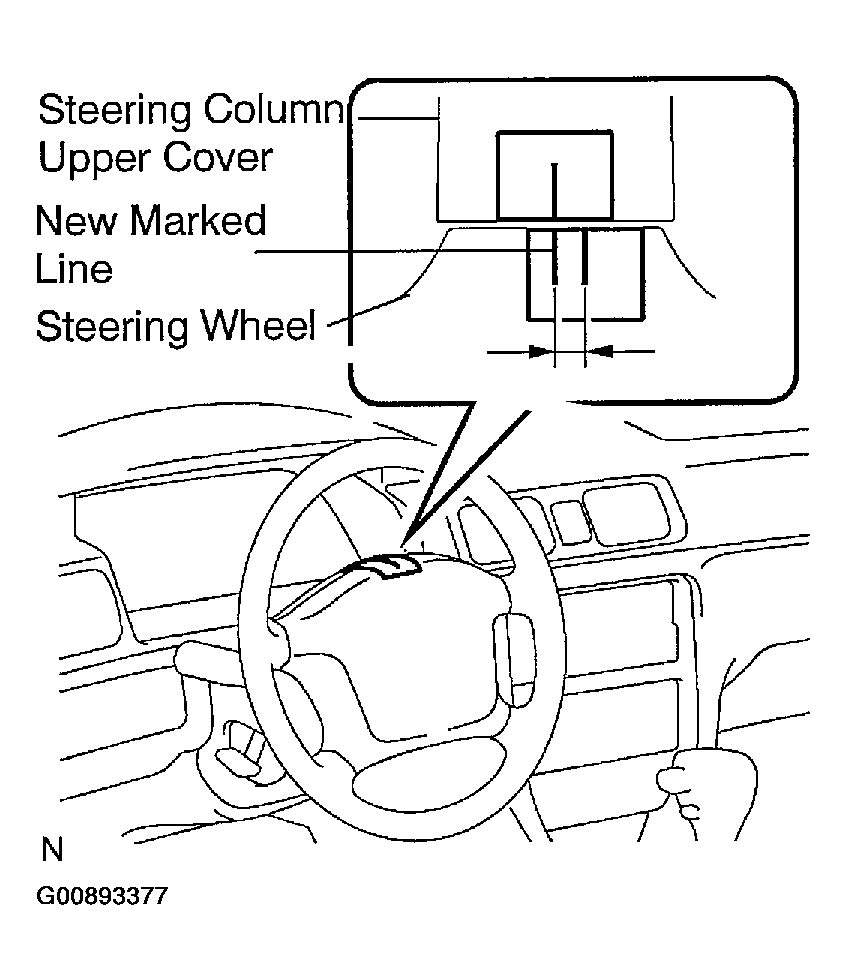 Steering Column Upper Cover

New Marked Line

Steering Wheel

N

G00893377