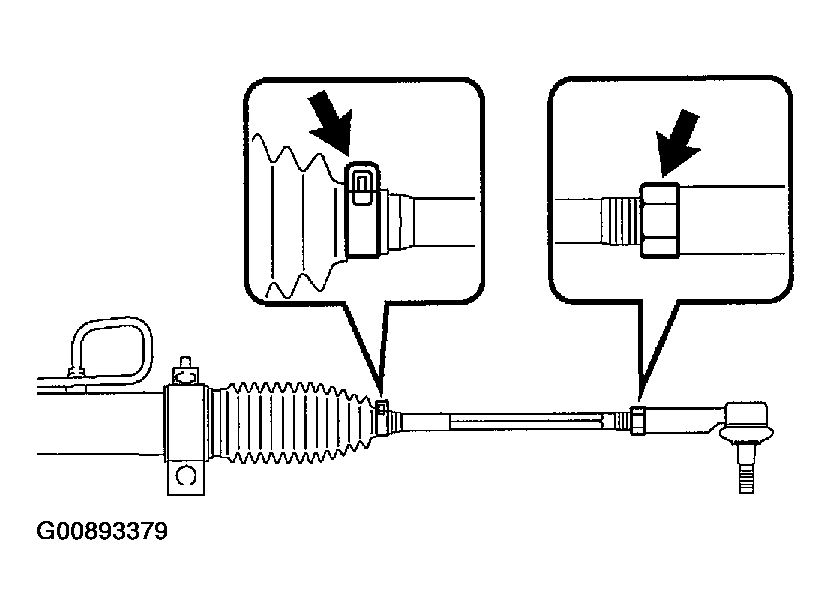 G00893379