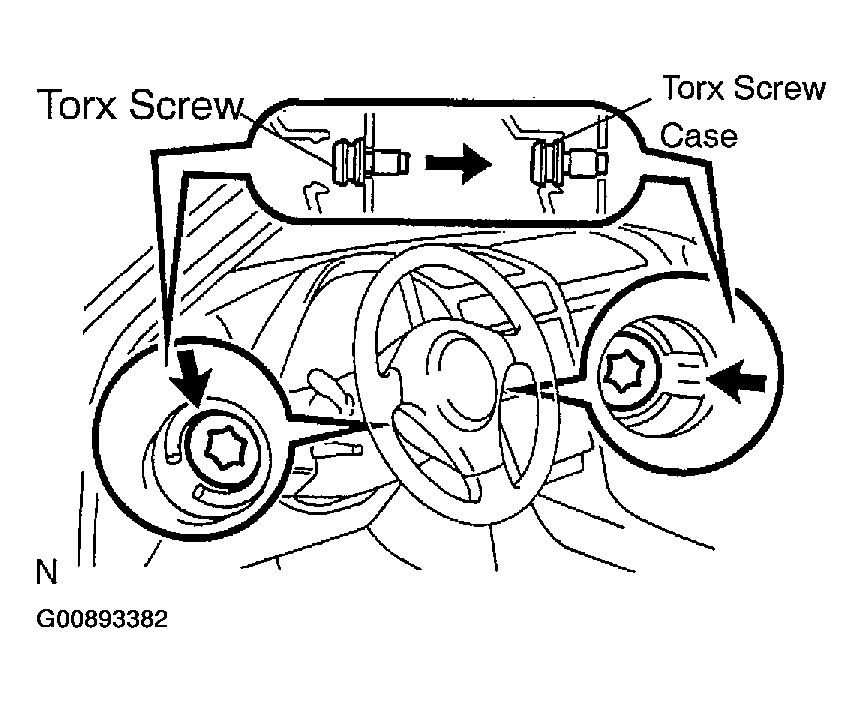 Torx Screw
Torx Screw
Case
N
G00893382