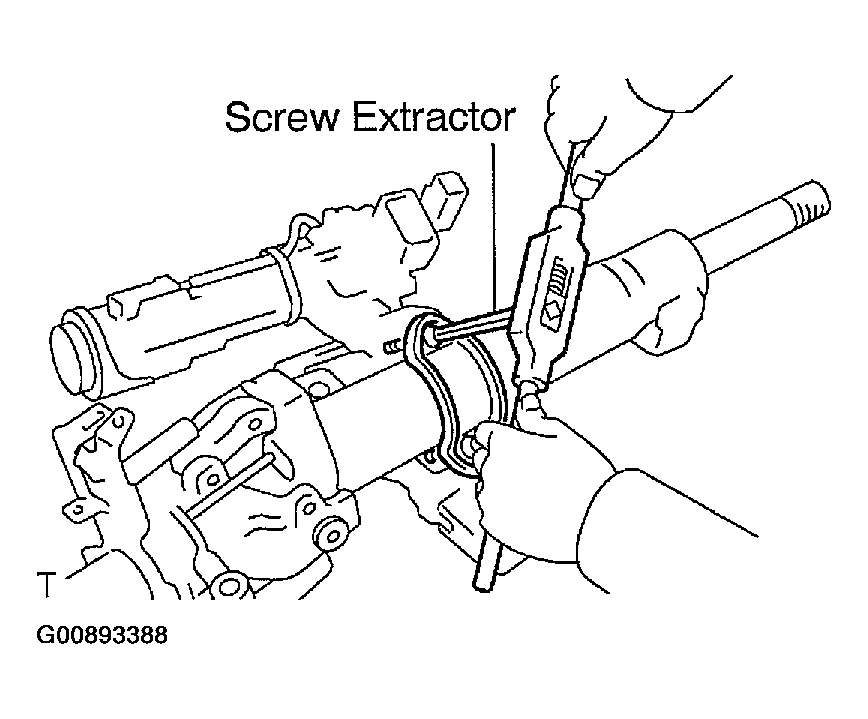 Screw Extractor

T

G00893388