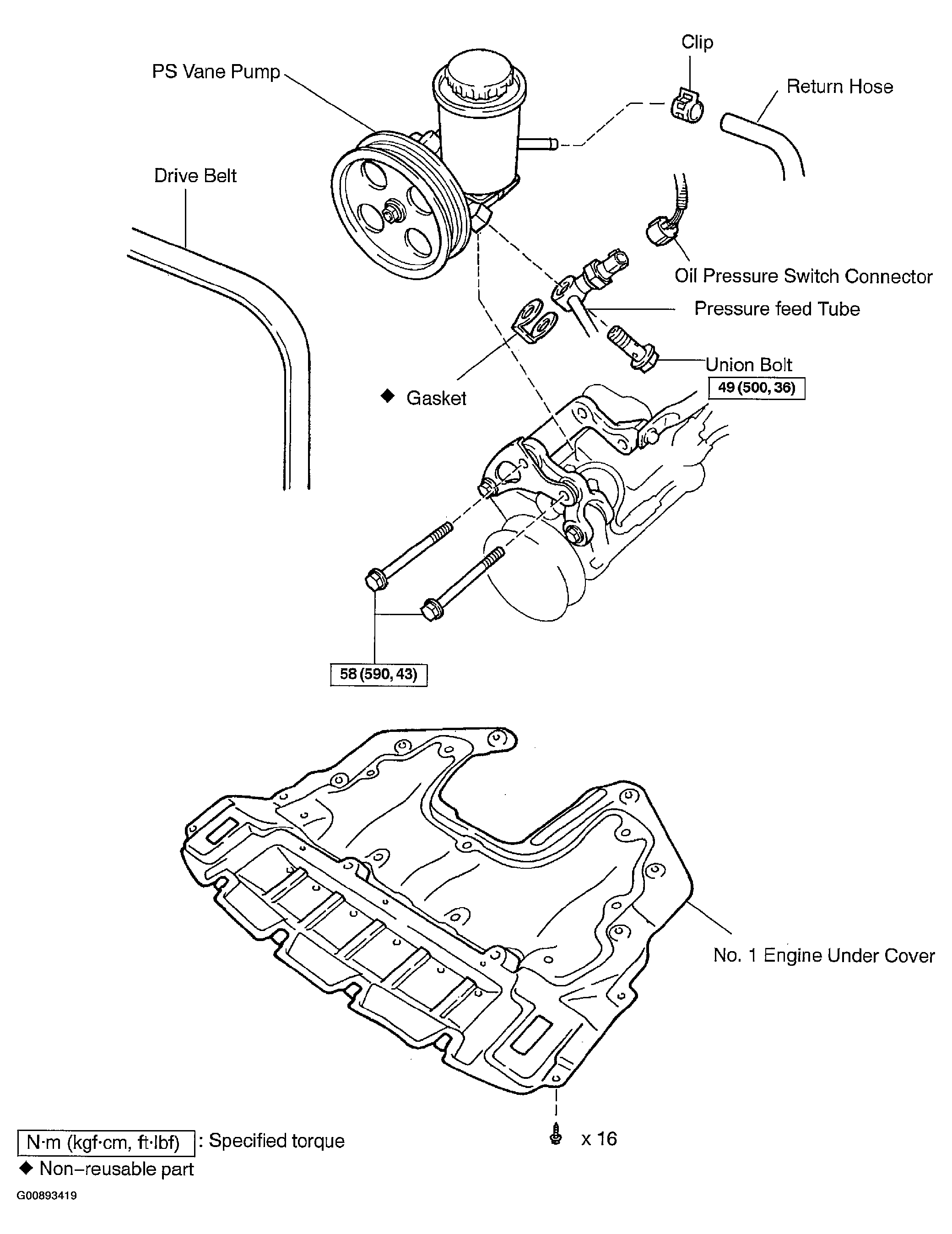 Clip

PS Vane Pump

Return Hose

Drive Belt

Oil Pressure Switch Connector

Pressure feed Tube

Union Bolt

49 (500, 36)

◆ Gasket

58 (590, 43)

No. 1 Engine Under Cover

x 16

N·m (kgf·cm, ft·lbf) : Specified torque

◆ Non–reusable part

G00893419