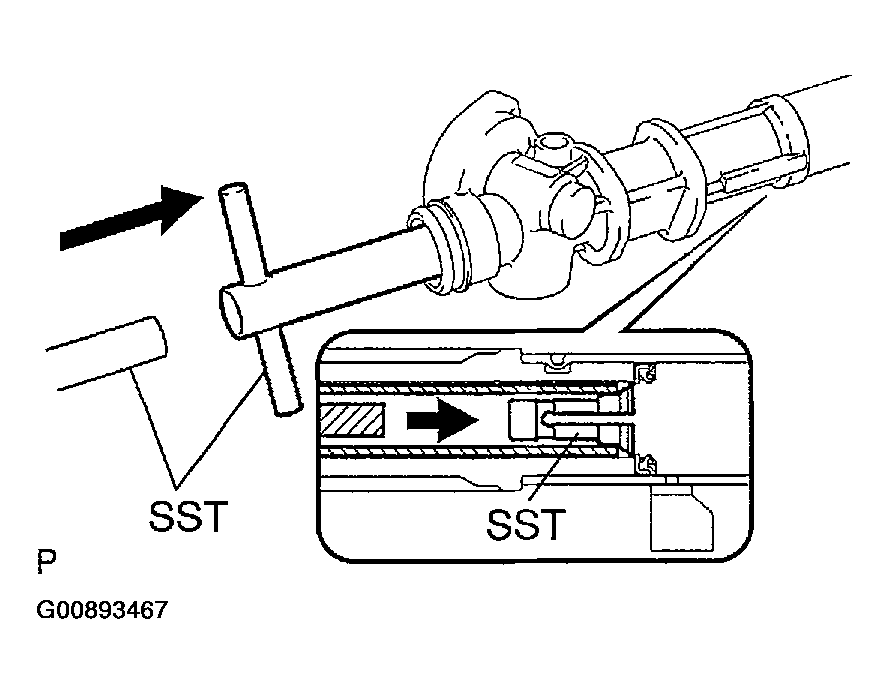 SST

SST

P

G00893467