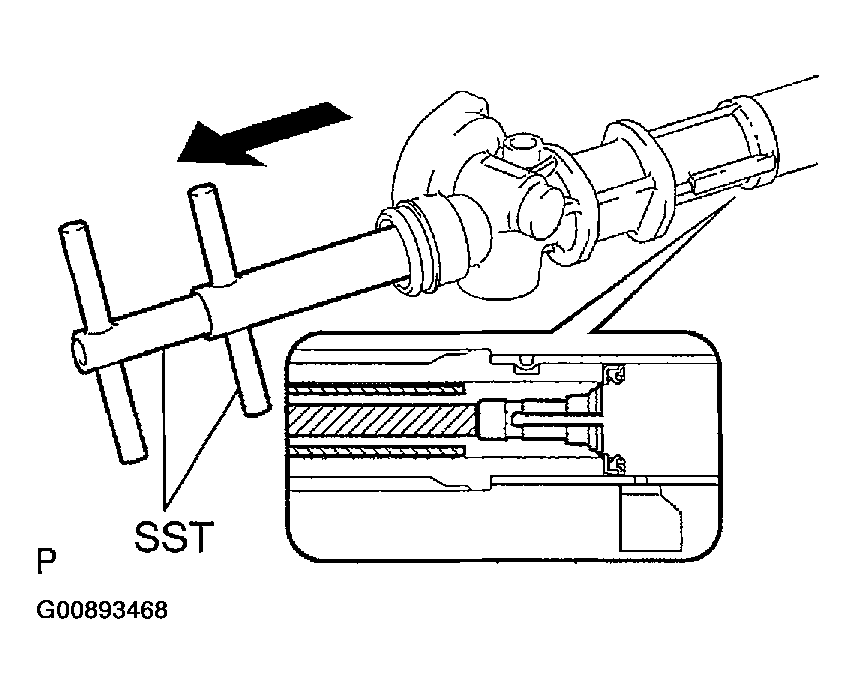 SST

P

G00893468