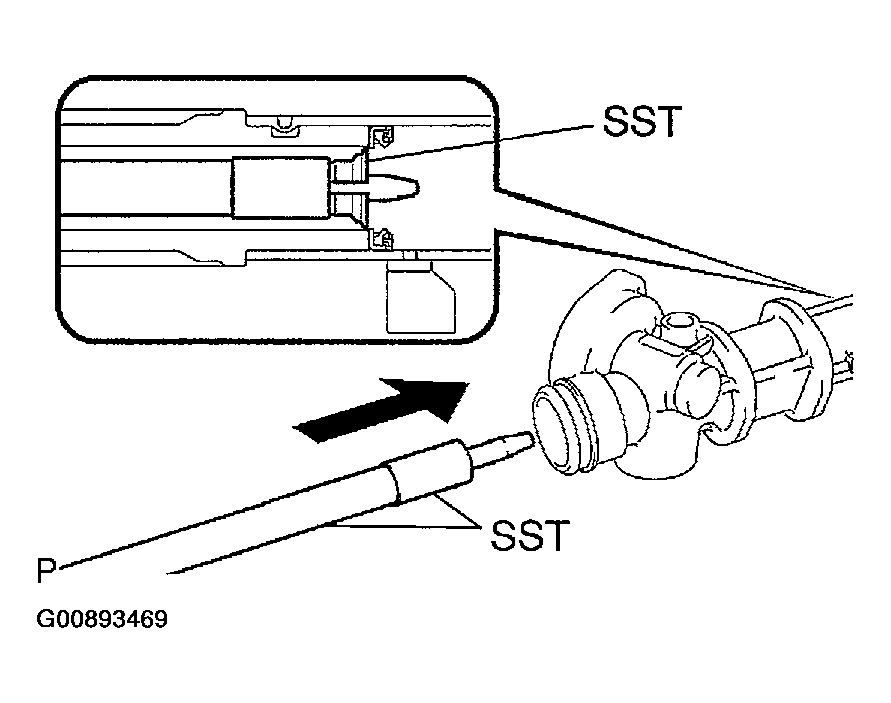 SST

SST

P

G00893469