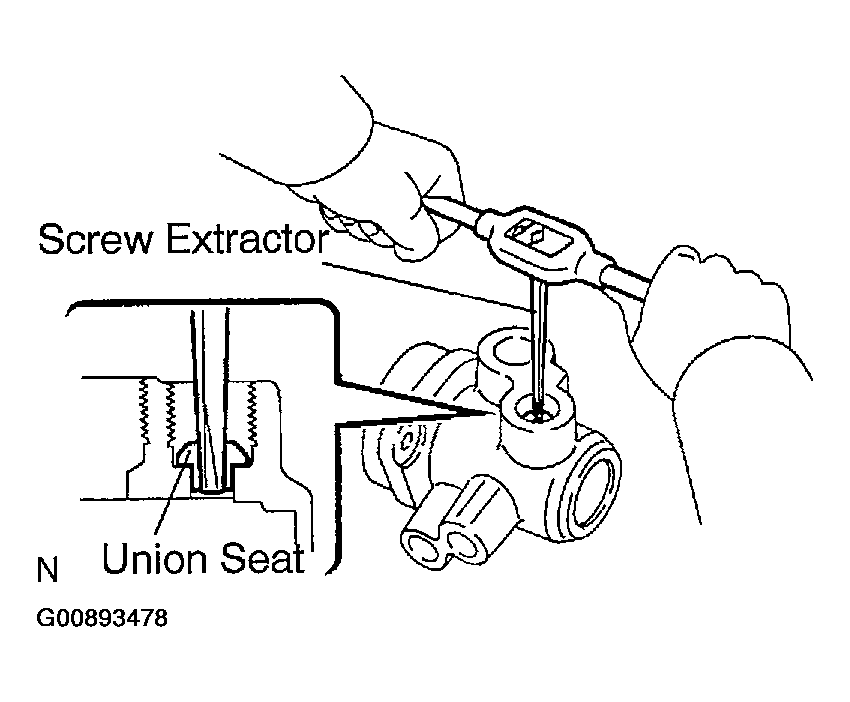 Screw Extractor

Union Seat

N

G00893478