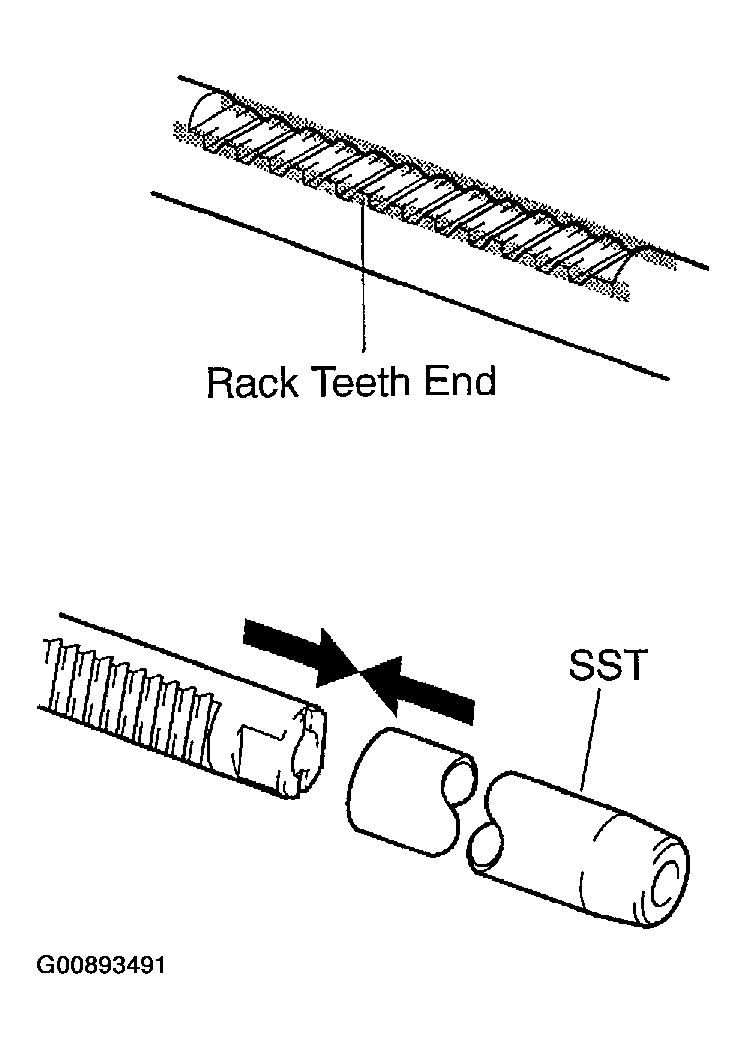 Rack Teeth End

SST

G00893491