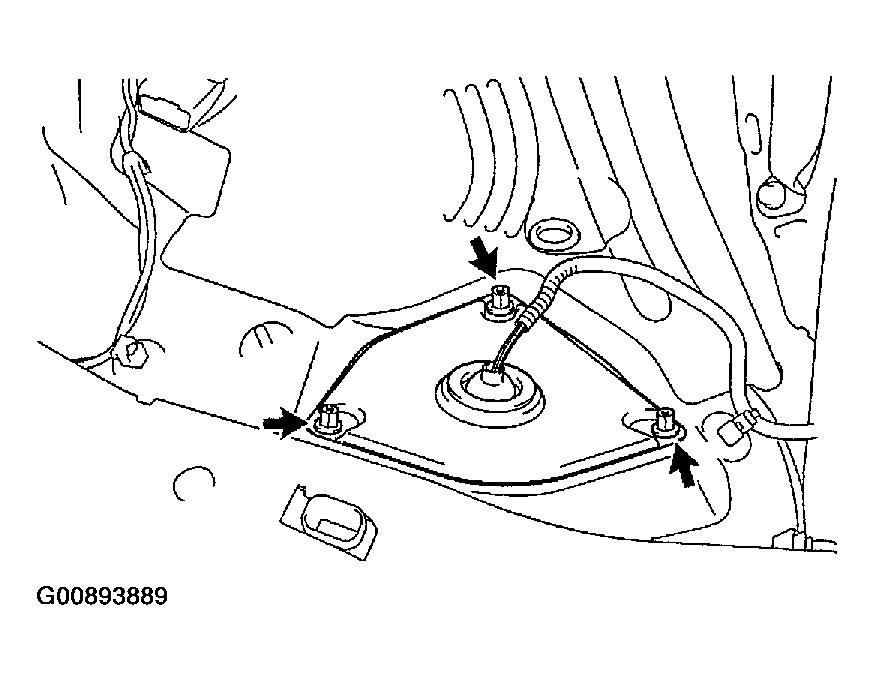 G00893889