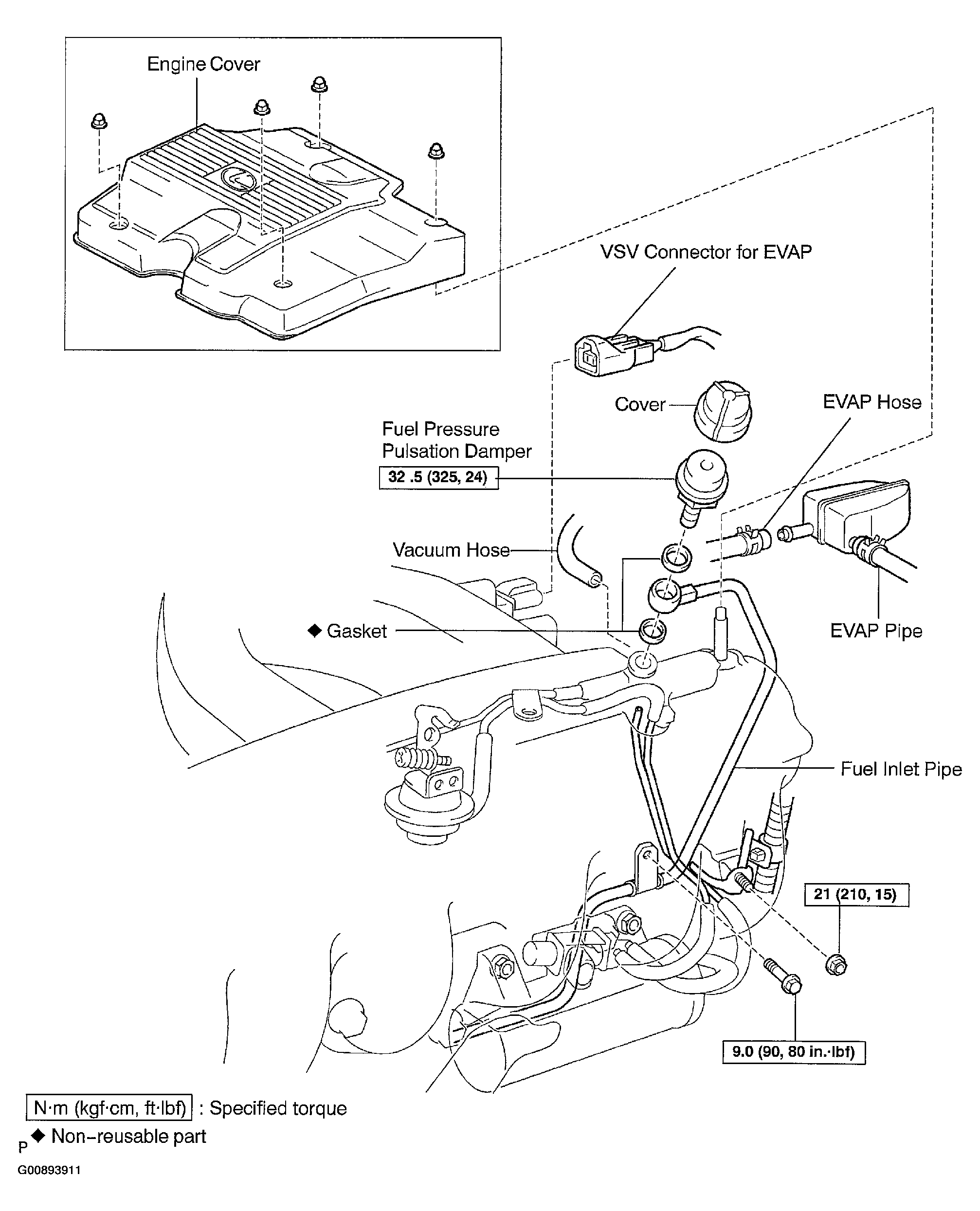 Engine Cover

VSV Connector for EVAP

Cover

EVAP Hose

Fuel Pressure Pulsation Damper

32 .5 (325, 24)

Vacuum Hose

◆ Gasket

EVAP Pipe

Fuel Inlet Pipe

21 (210, 15)

9.0 (90, 80 in.·lbf)

N·m (kgf·cm, ft·lbf) : Specified torque

◆ Non–reusable part

P

G00893911